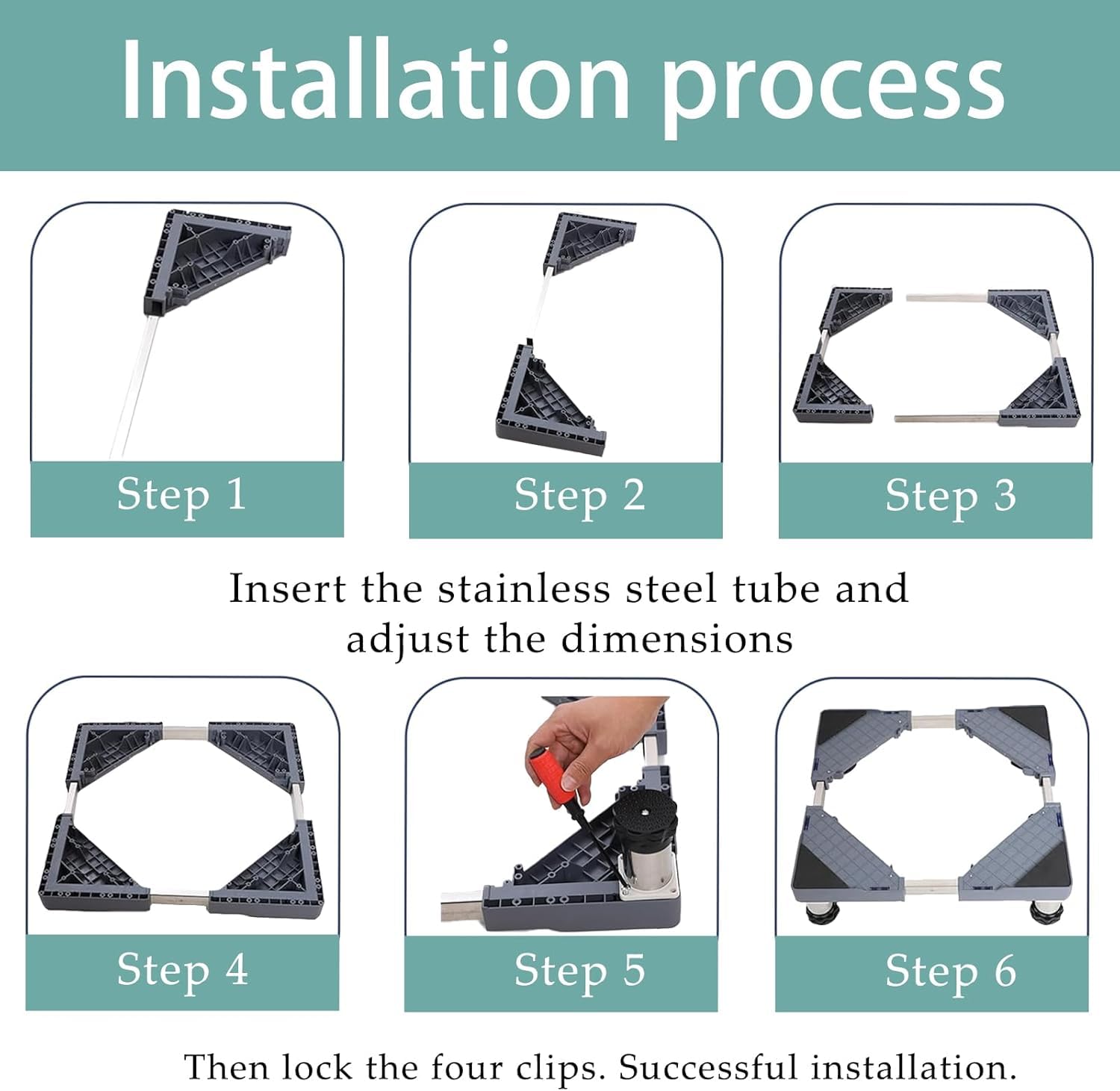 Installation process

Step 1

Step 2

Step 3

Insert the stainless steel tube and adjust the dimensions

Step 4

Step 5

Step 6

Then lock the four clips. Successful installation.