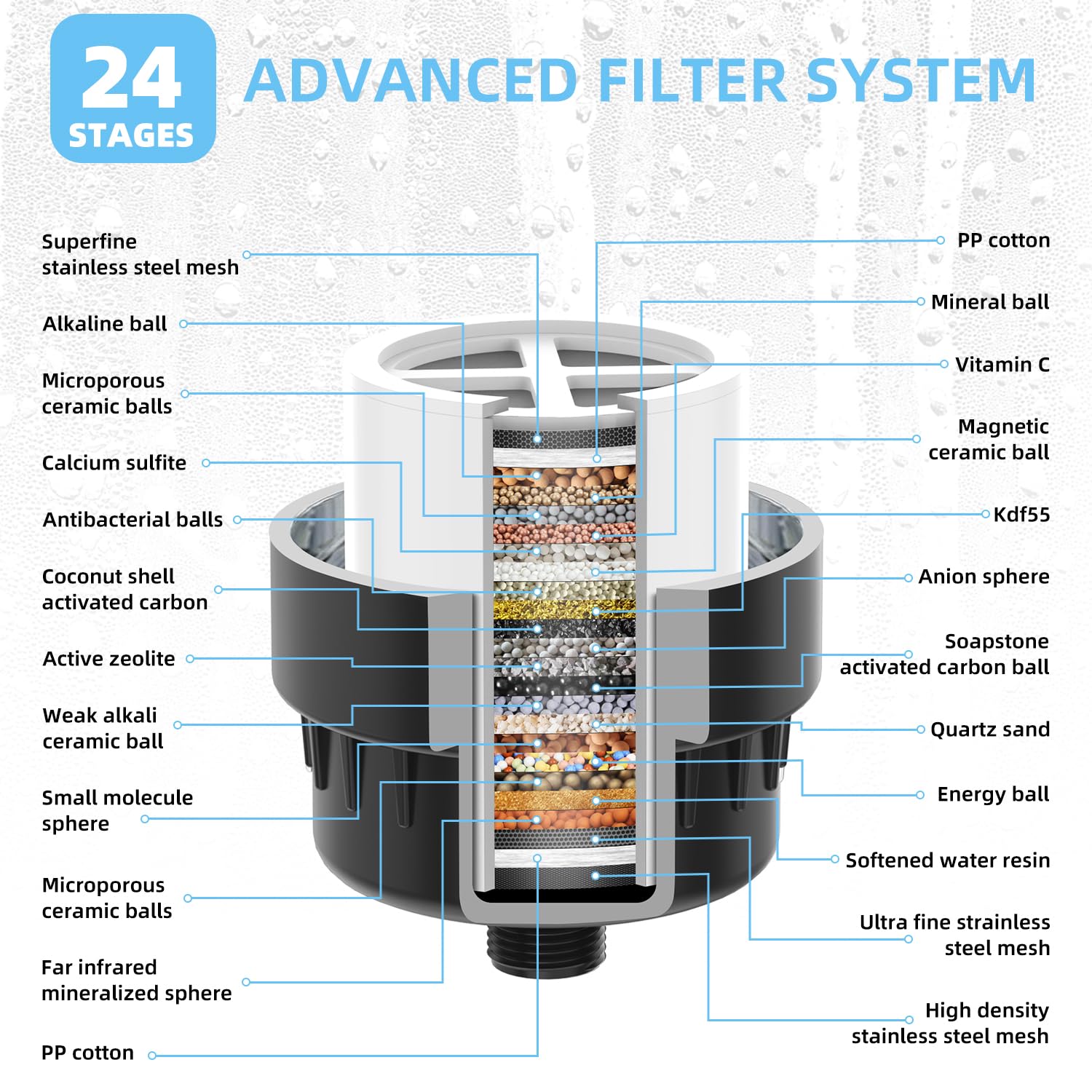 24 STAGES

ADVANCED FILTER SYSTEM

Superfine stainless steel mesh

Alkaline ball

Microporous ceramic balls

Calcium sulfite

Antibacterial balls

Coconut shell activated carbon

Active zeolite

Weak alkali ceramic ball

Small molecule sphere

Microporous ceramic balls

Far infrared mineralized sphere

PP cotton

PP cotton

Mineral ball

Vitamin C

Magnetic ceramic ball

Kdf55

Anion sphere

Soapstone activated carbon ball

Quartz sand

Energy ball

Softened water resin

Ultra fine strainless steel mesh

High density stainless steel mesh