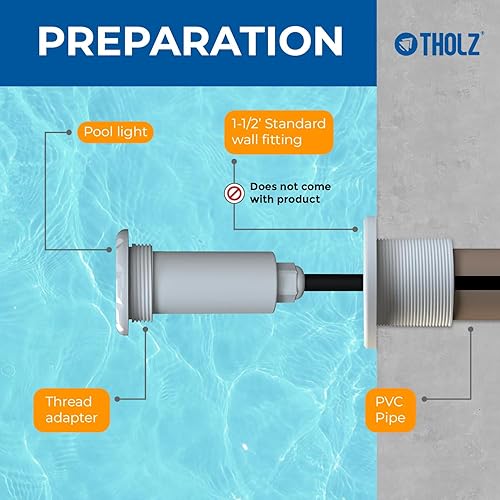 PREPARATION

THOLZ

Pool light

1-1/2' Standard wall fitting

Does not come with product

Thread adapter

PVC Pipe