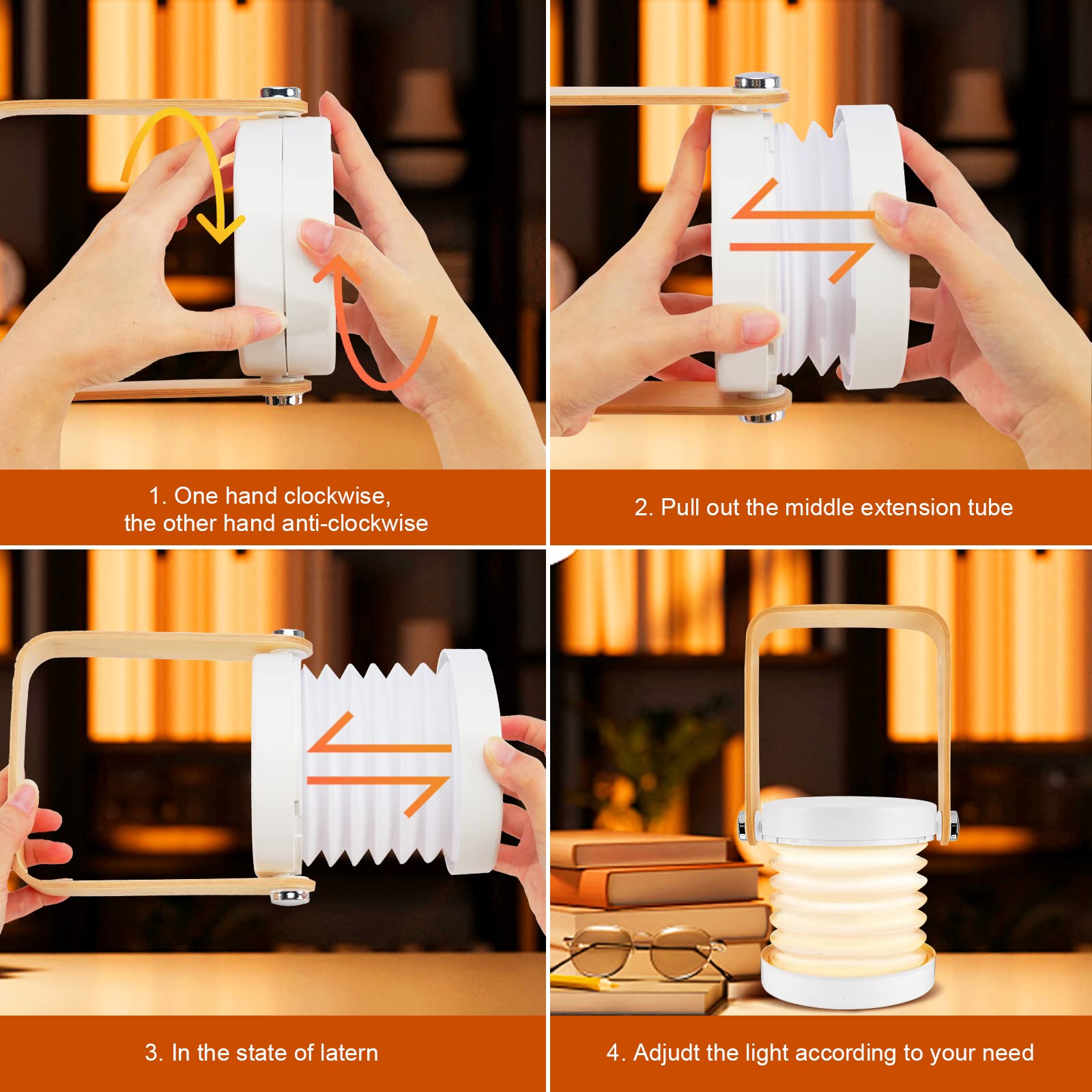 1. One hand clockwise, the other hand anti-clockwise

2. Pull out the middle extension tube

3. In the state of latern

4. Adjudt the light according to your need