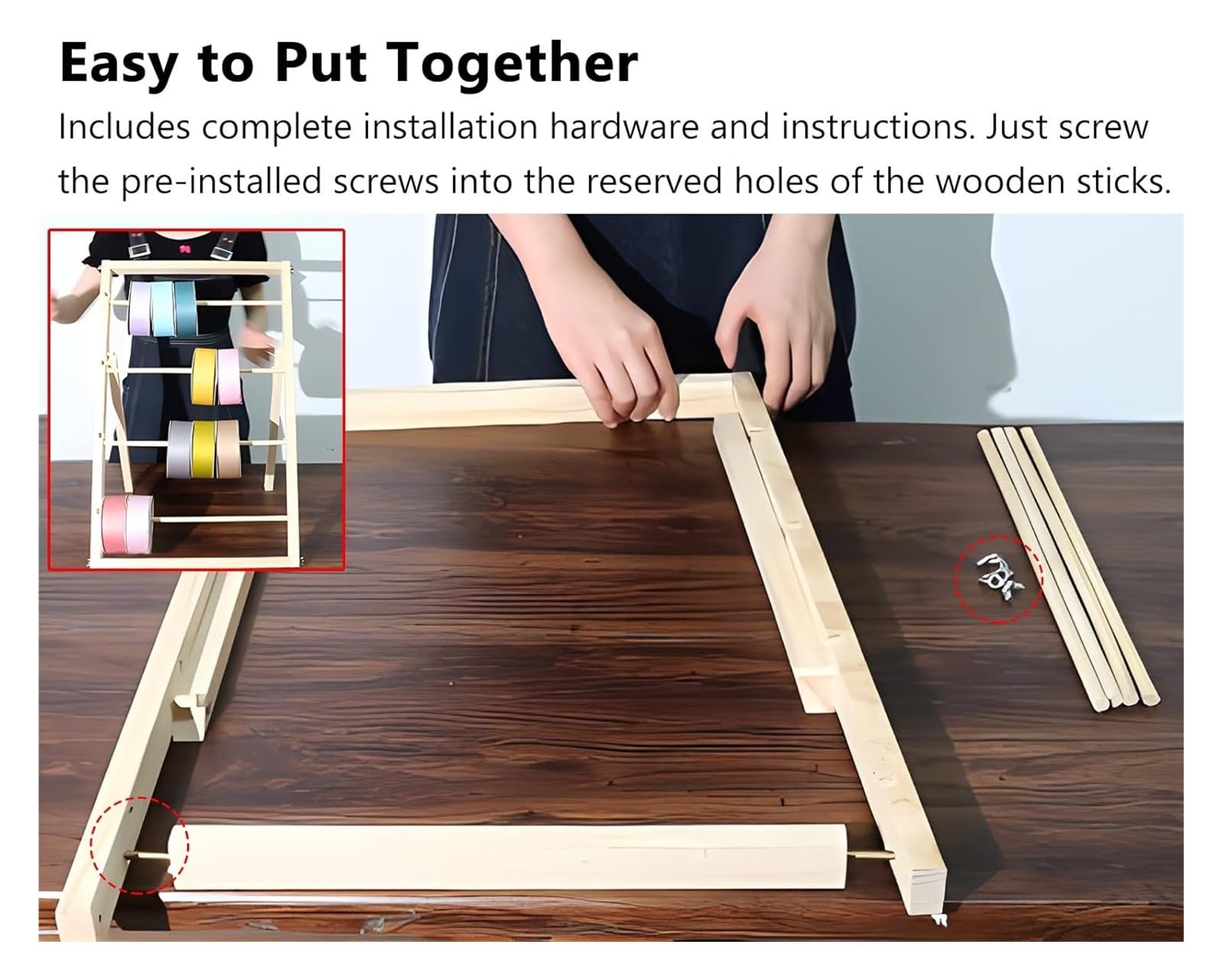 Easy to Put Together

Includes complete installation hardware and instructions. Just screw the pre-installed screws into the reserved holes of the wooden sticks.