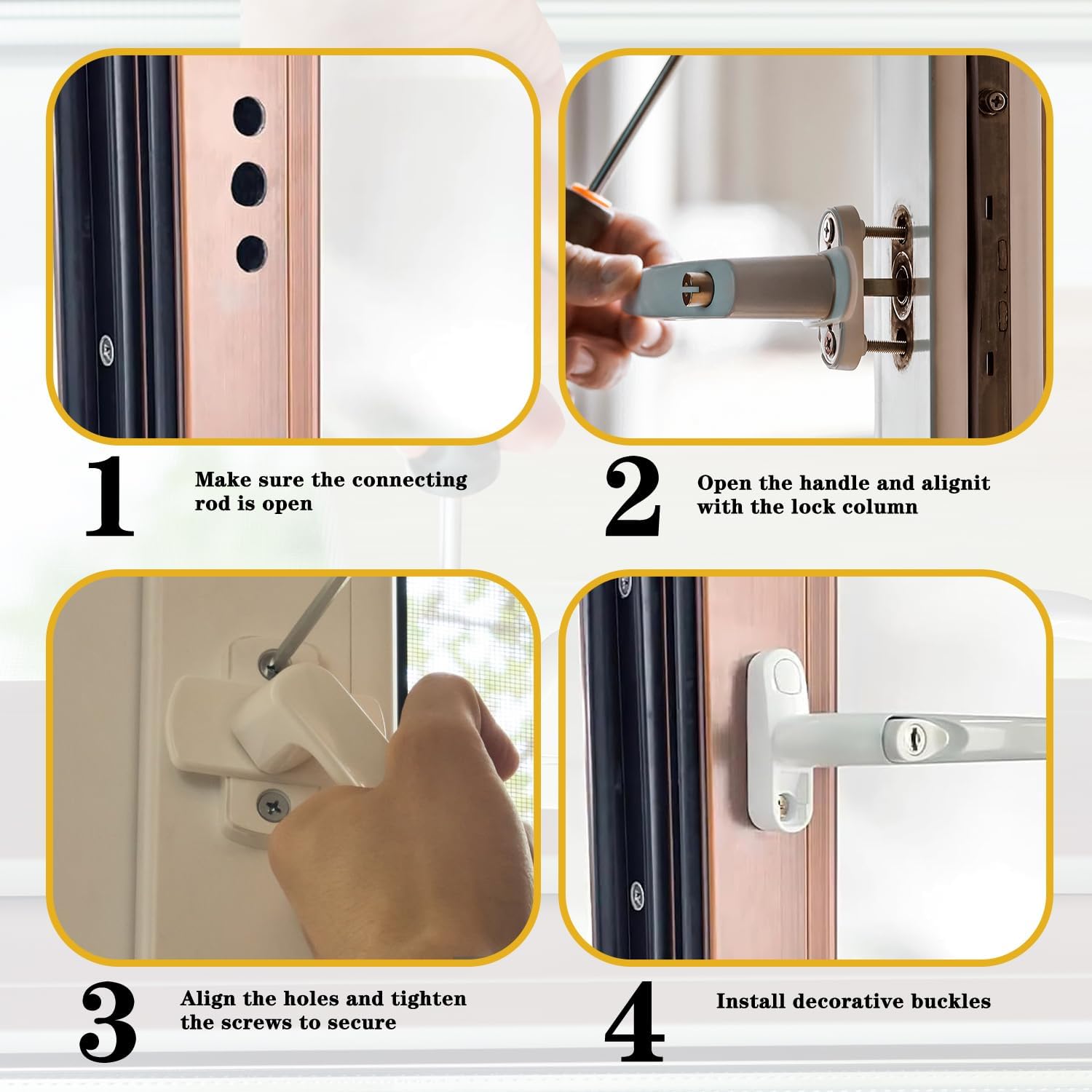 1

Make sure the connecting rod is open

2

Open the handle and alignit with the lock column

3

Align the holes and tighten the screws to secure

4

Install decorative buckles