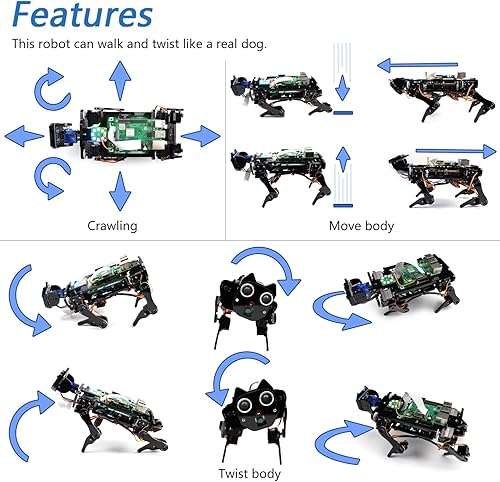 Features

This robot can walk and twist like a real dog.

Crawling

Move body

Twist body