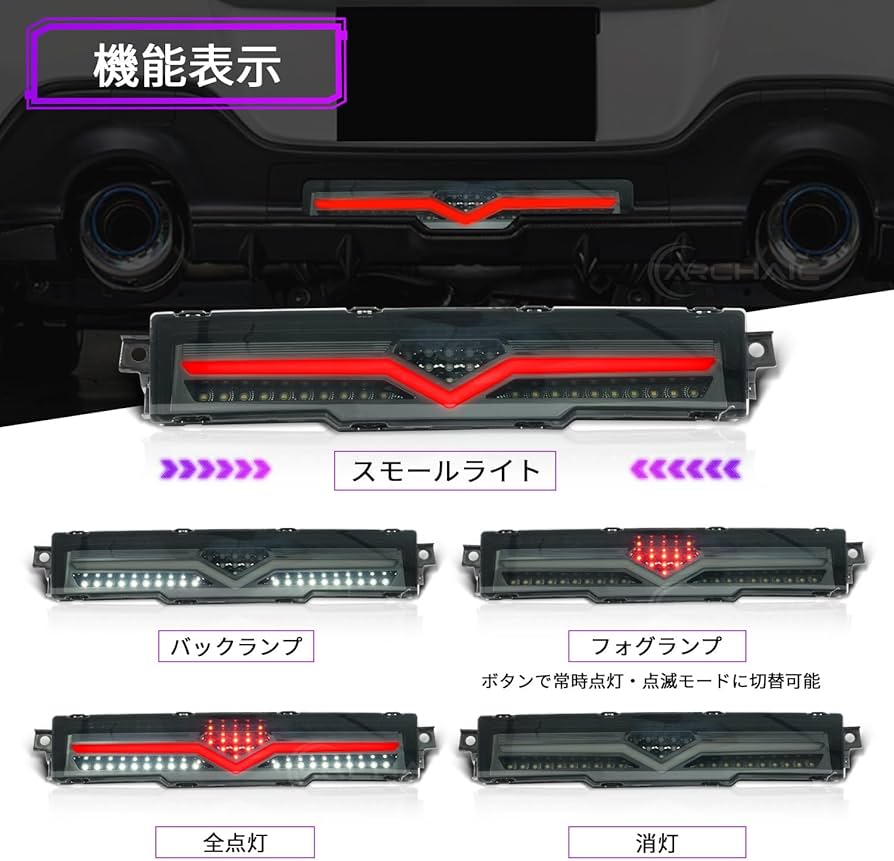 機能表示

ARCHAIC

スモールライト

バックランプ

フォグランプ

ボタンで常時点灯・点滅モードに切替可能

全点灯

消灯