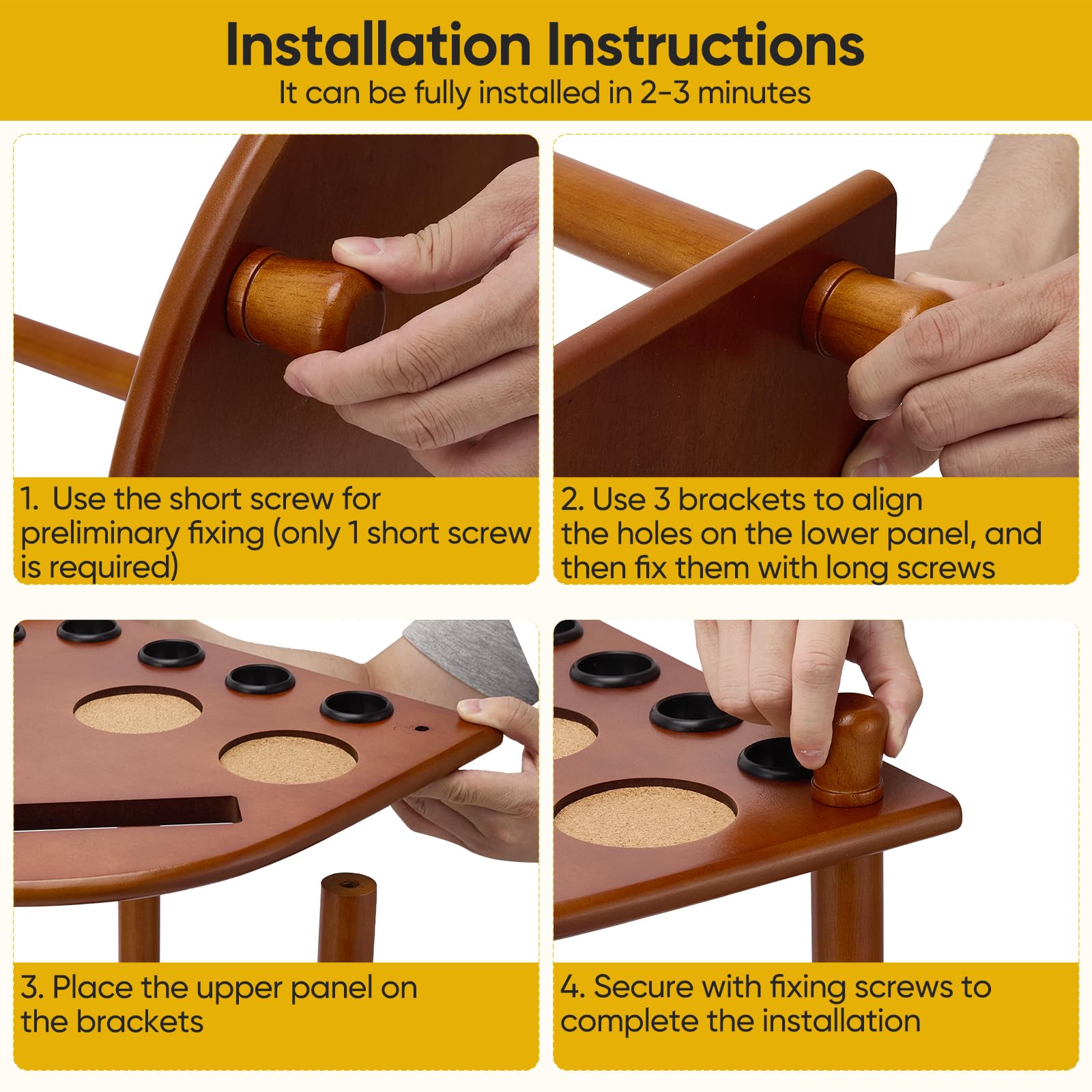 Installation Instructions
It can be fully installed in 2-3 minutes

1. Use the short screw for preliminary fixing (only 1 short screw is required)

2. Use 3 brackets to align the holes on the lower panel, and then fix them with long screws

3. Place the upper panel on the brackets

4. Secure with fixing screws to complete the installation