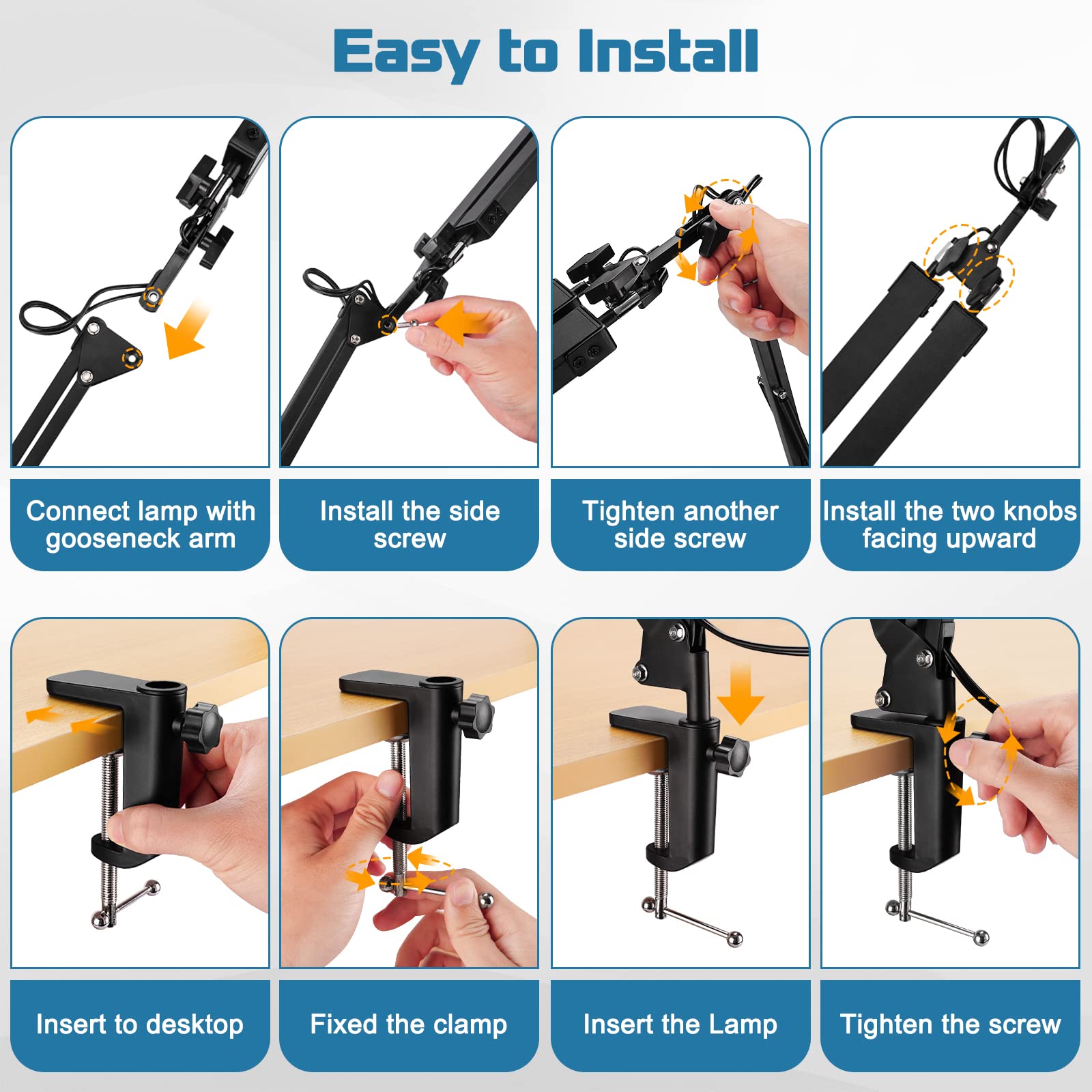 Easy to Install

Connect lamp with gooseneck arm

Install the side screw

Tighten another side screw

Install the two knobs facing upward

Insert to desktop

Fixed the clamp

Insert the Lamp

Tighten the screw