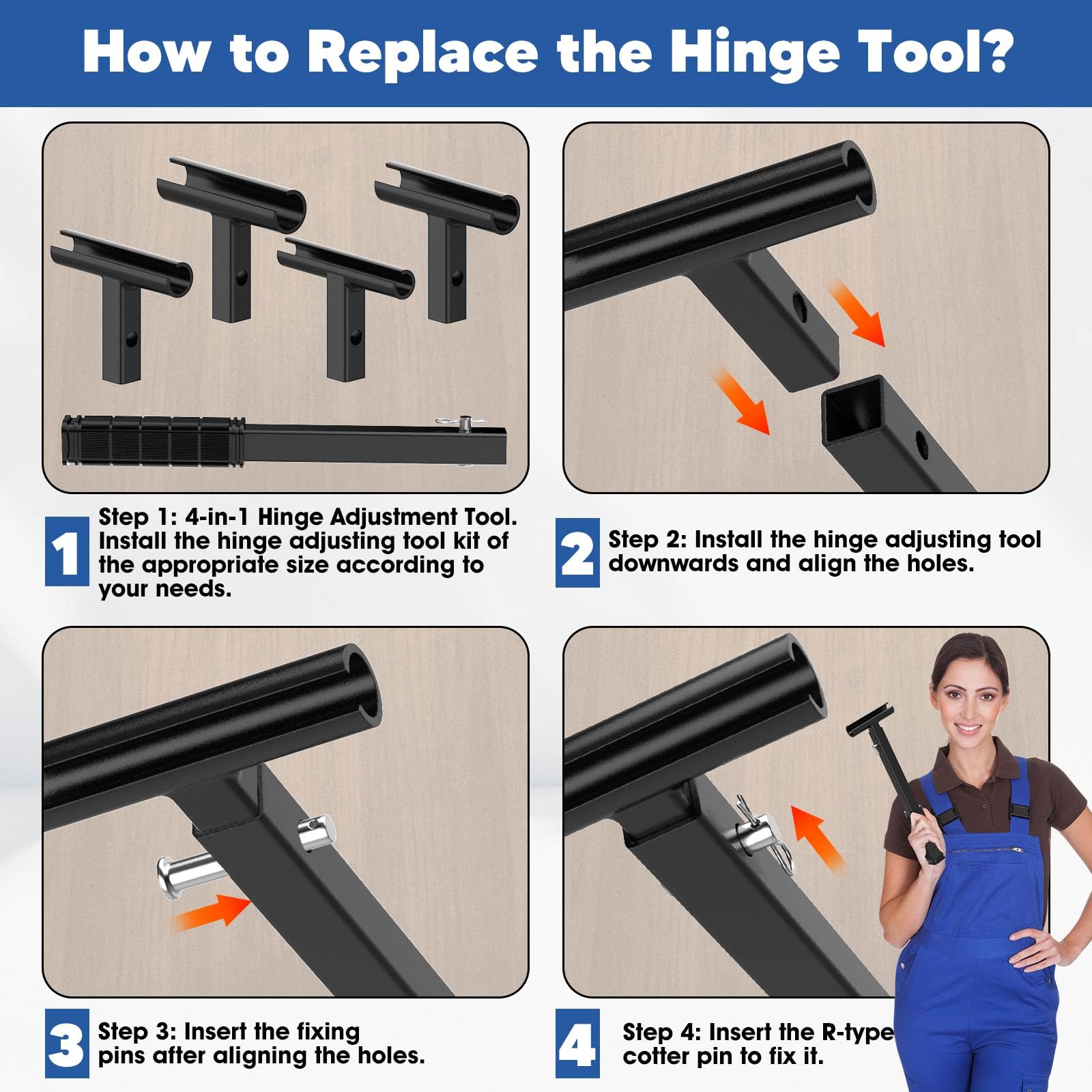 How to Replace the Hinge Tool?

1

Step 1: 4-in-1 Hinge Adjustment Tool. Install the hinge adjusting tool kit of the appropriate size according to your needs.

2

Step 2: Install the hinge adjusting tool downwards and align the holes.

3

Step 3: Insert the fixing pins after aligning the holes.

4

Step 4: Insert the R-type cotter pin to fix it.