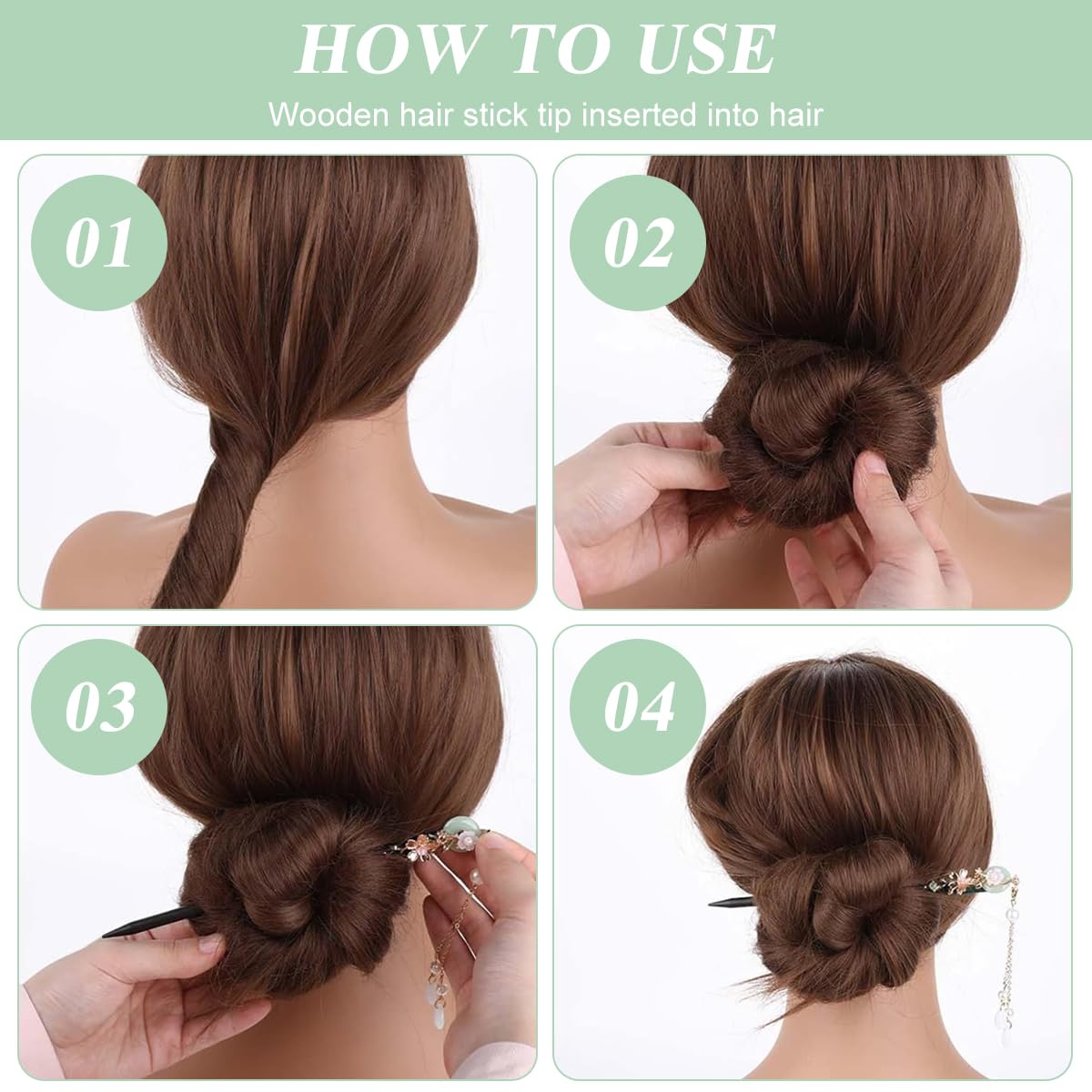 HOW TO USE

Wooden hair stick tip inserted into hair

01

02

03

04