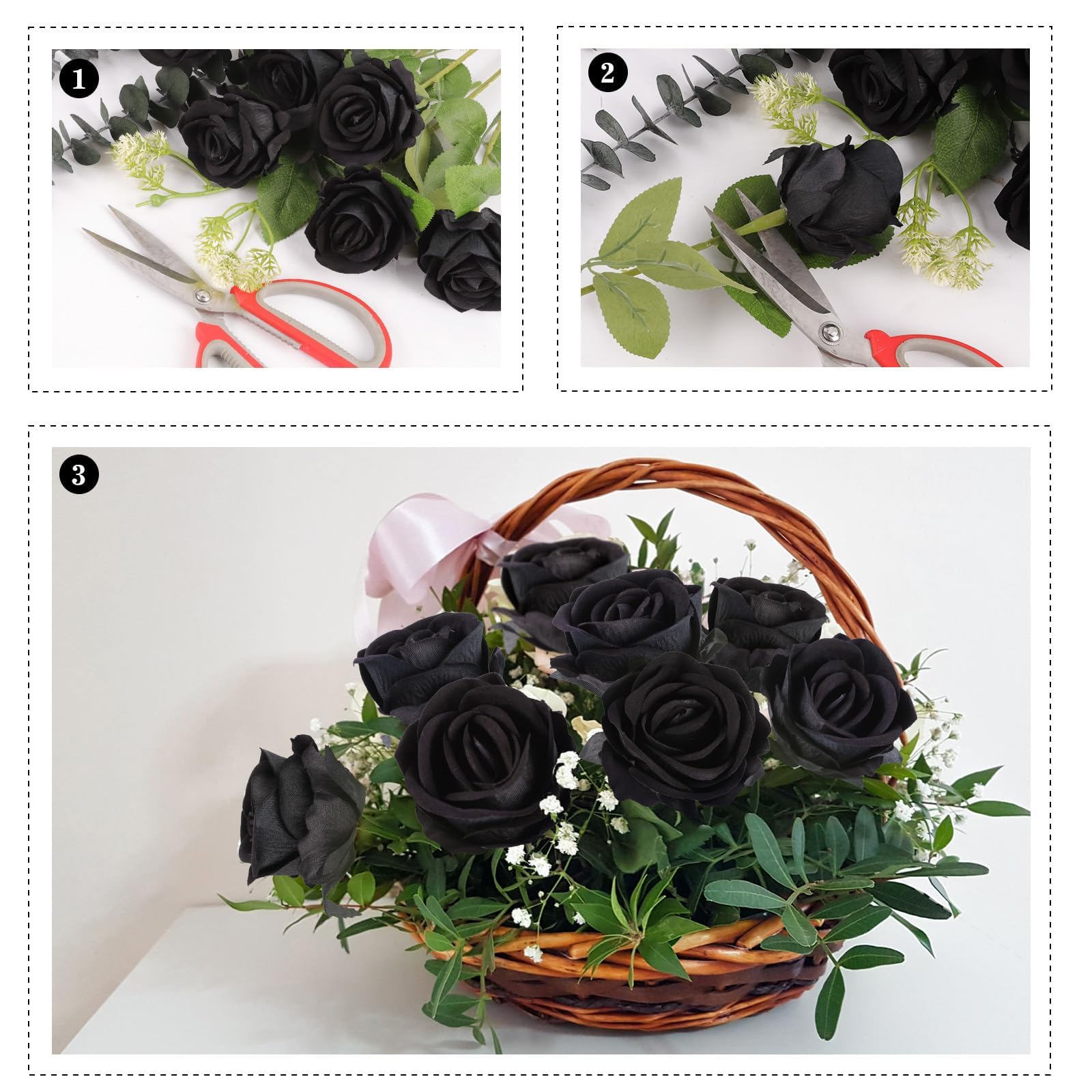 1

2

3