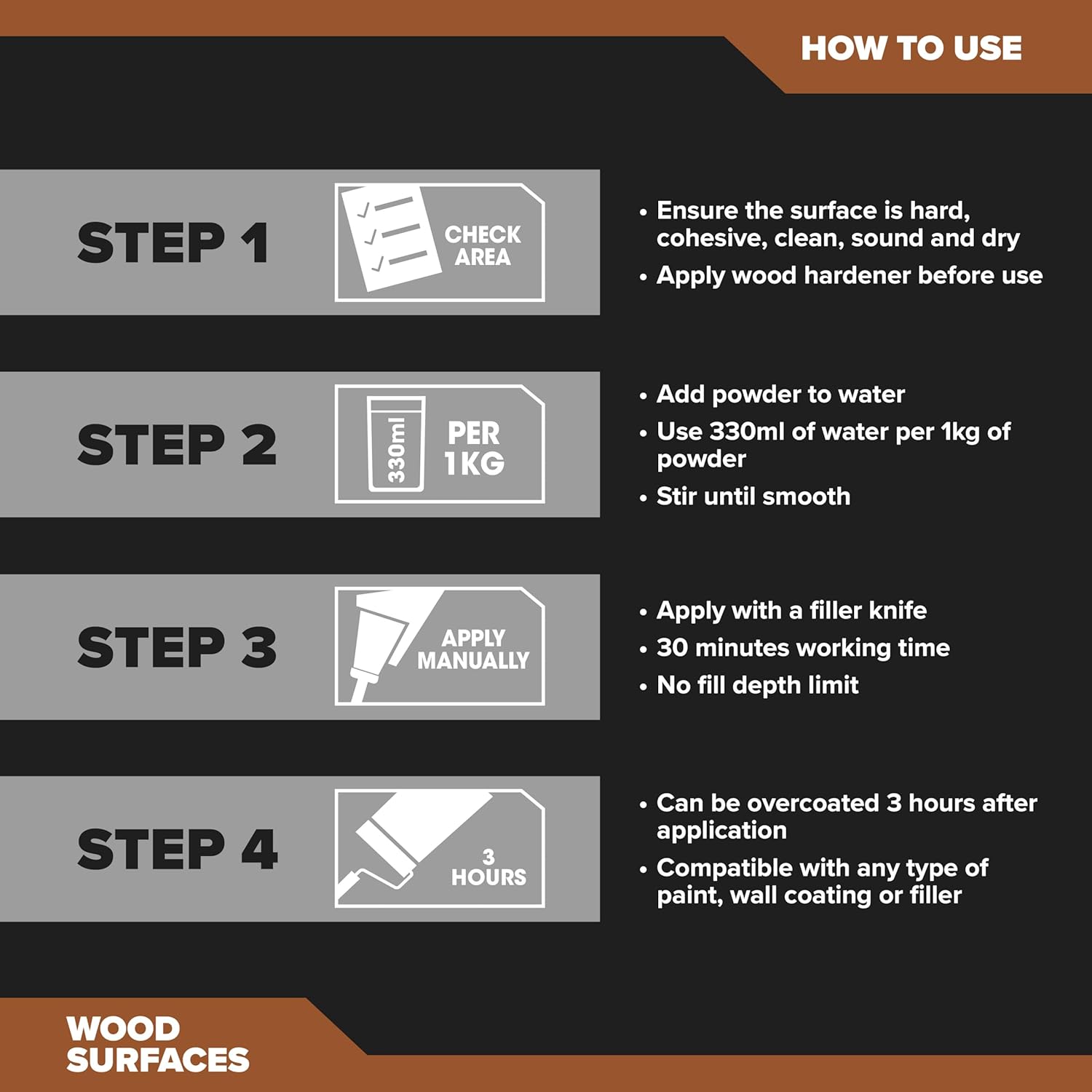 HOW TO USE

STEP 1

CHECK AREA

• Ensure the surface is hard, cohesive, clean, sound and dry
• Apply wood hardener before use

STEP 2

330ml

PER 1KG

• Add powder to water
• Use 330ml of water per 1kg of powder
• Stir until smooth

STEP 3

APPLY MANUALLY

• Apply with a filler knife
• 30 minutes working time
• No fill depth limit

STEP 4

3 HOURS

• Can be overcoated 3 hours after application
• Compatible with any type of paint, wall coating or filler

WOOD SURFACES