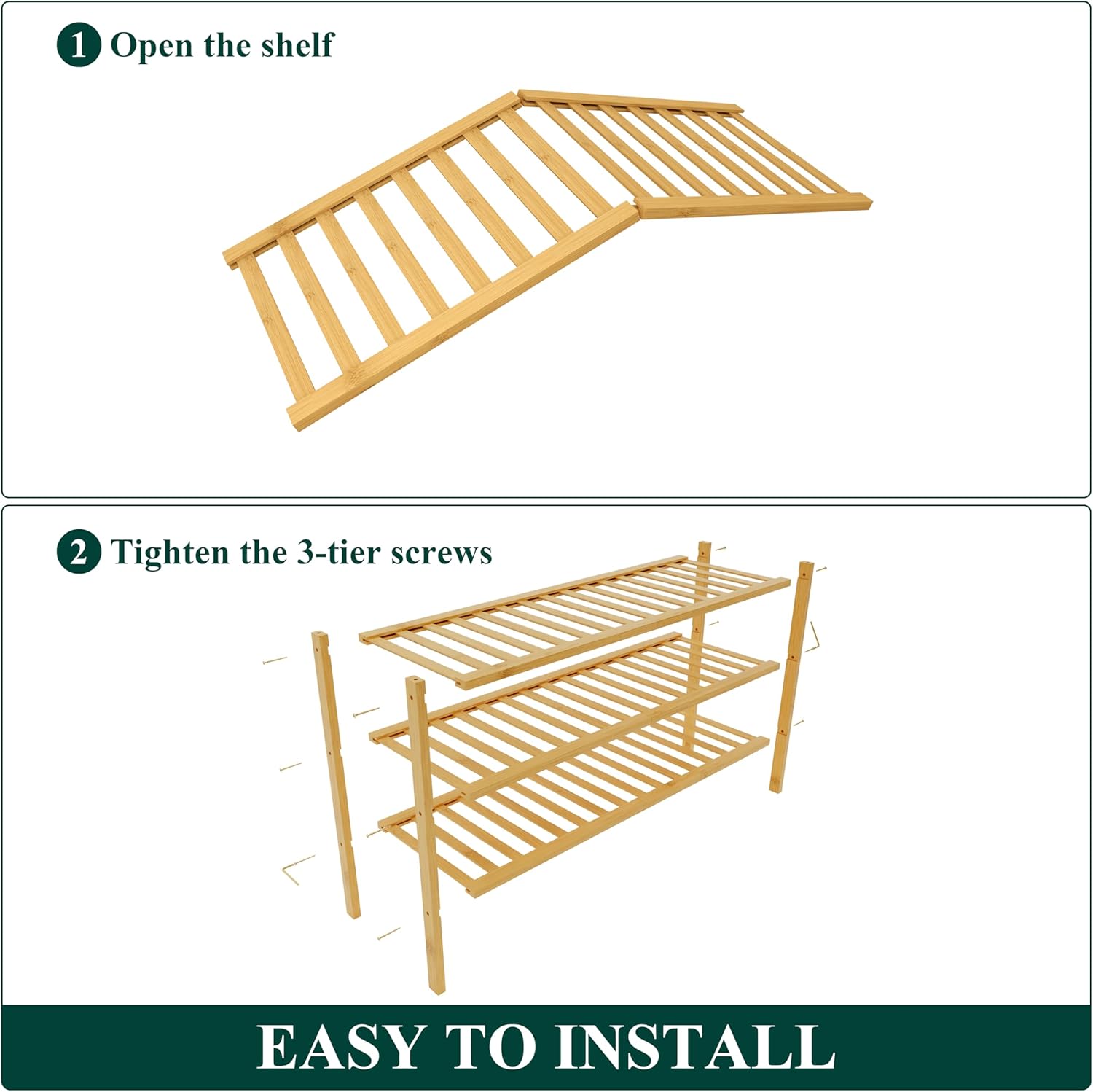 1 Open the shelf

2 Tighten the 3-tier screws

EASY TO INSTALL