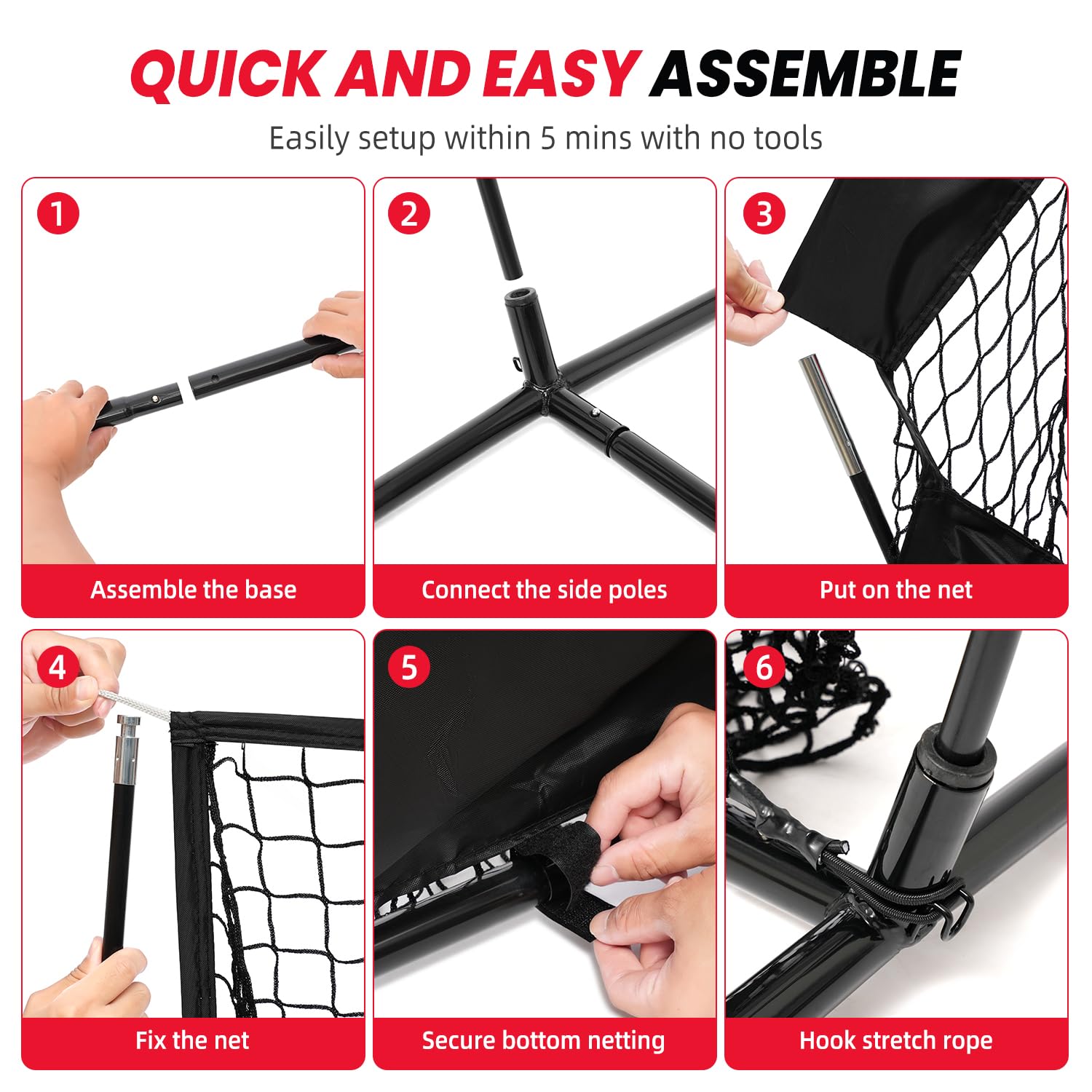 QUICK AND EASY ASSEMBLE

Easily setup within 5 mins with no tools

1
Assemble the base

2
Connect the side poles

3
Put on the net

4
Fix the net

5
Secure bottom netting

6
Hook stretch rope