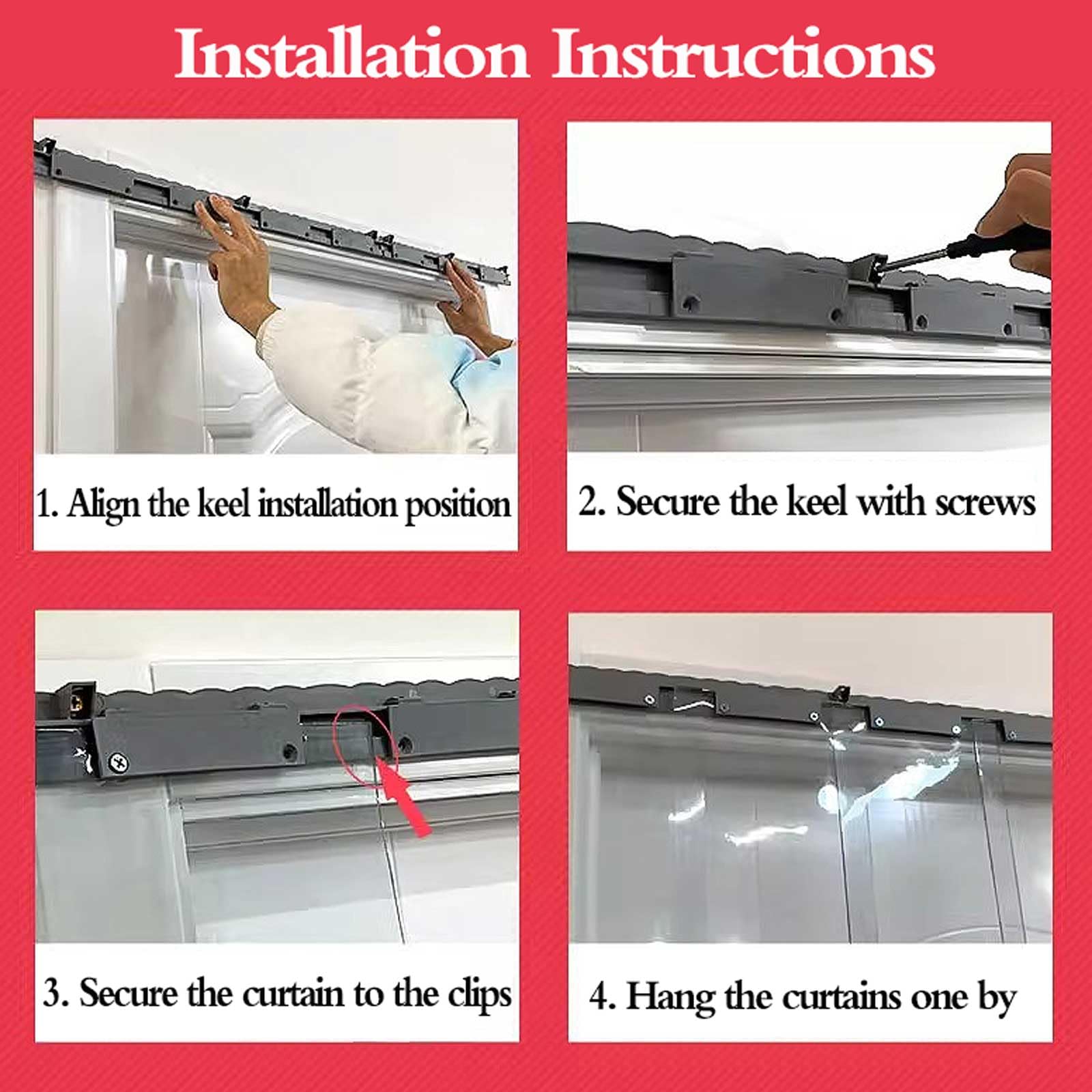 Installation Instructions

1. Align the keel installation position

2. Secure the keel with screws

3. Secure the curtain to the clips

4. Hang the curtains one by