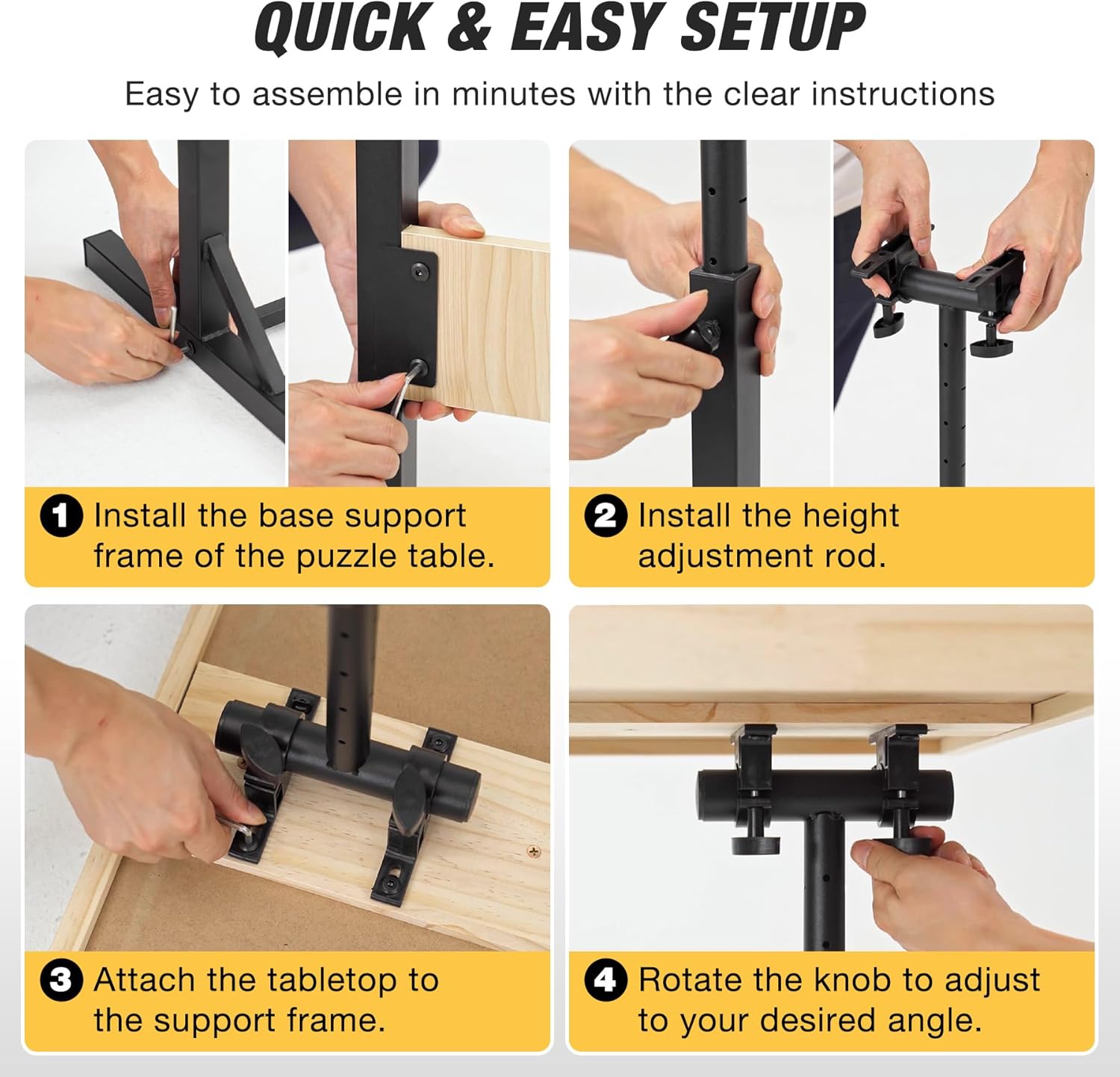 QUICK & EASY SETUP

Easy to assemble in minutes with the clear instructions

1 Install the base support frame of the puzzle table.

2 Install the height adjustment rod.

3 Attach the tabletop to the support frame.

4 Rotate the knob to adjust to your desired angle.