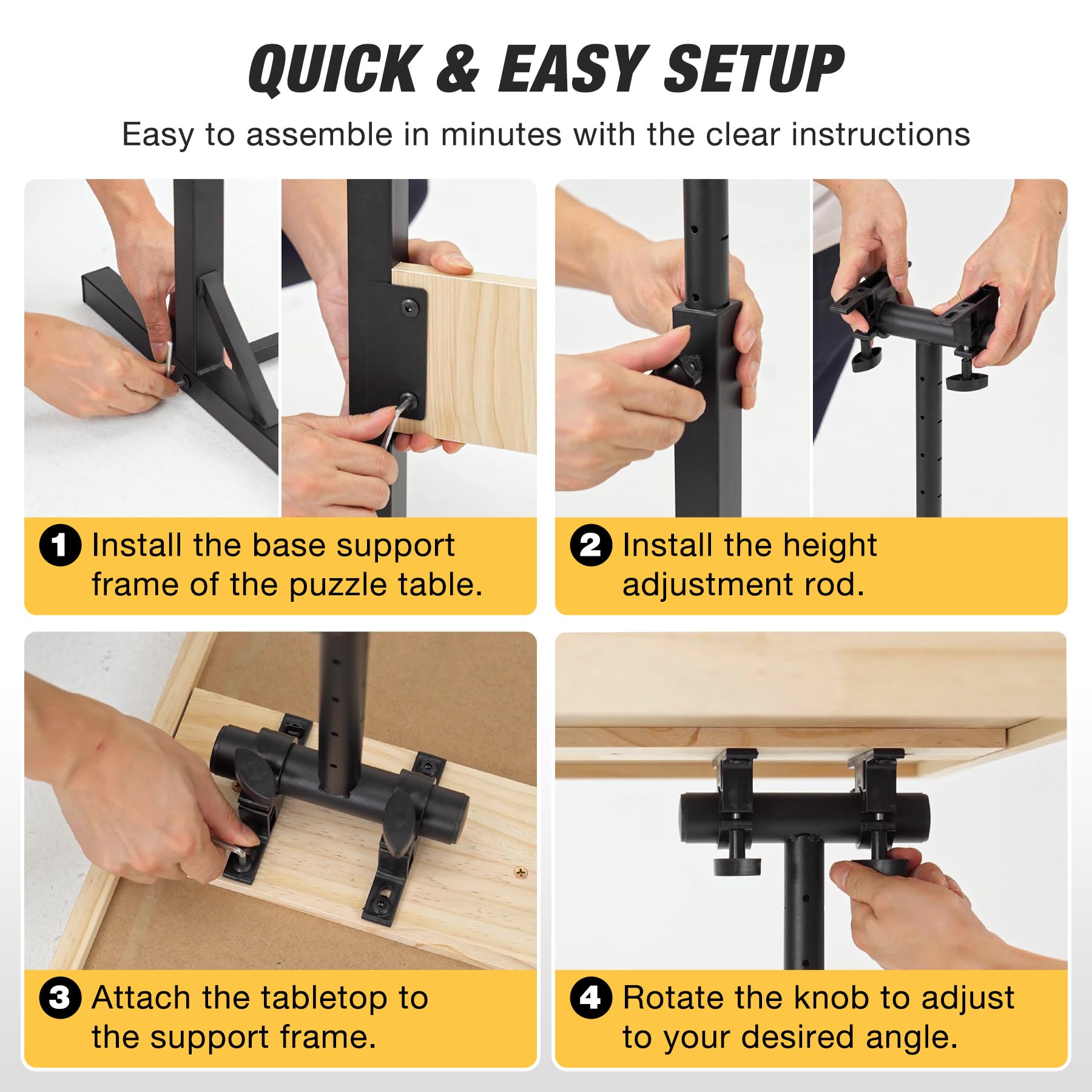 QUICK & EASY SETUP

Easy to assemble in minutes with the clear instructions

1 Install the base support frame of the puzzle table.

2 Install the height adjustment rod.

3 Attach the tabletop to the support frame.

4 Rotate the knob to adjust to your desired angle.