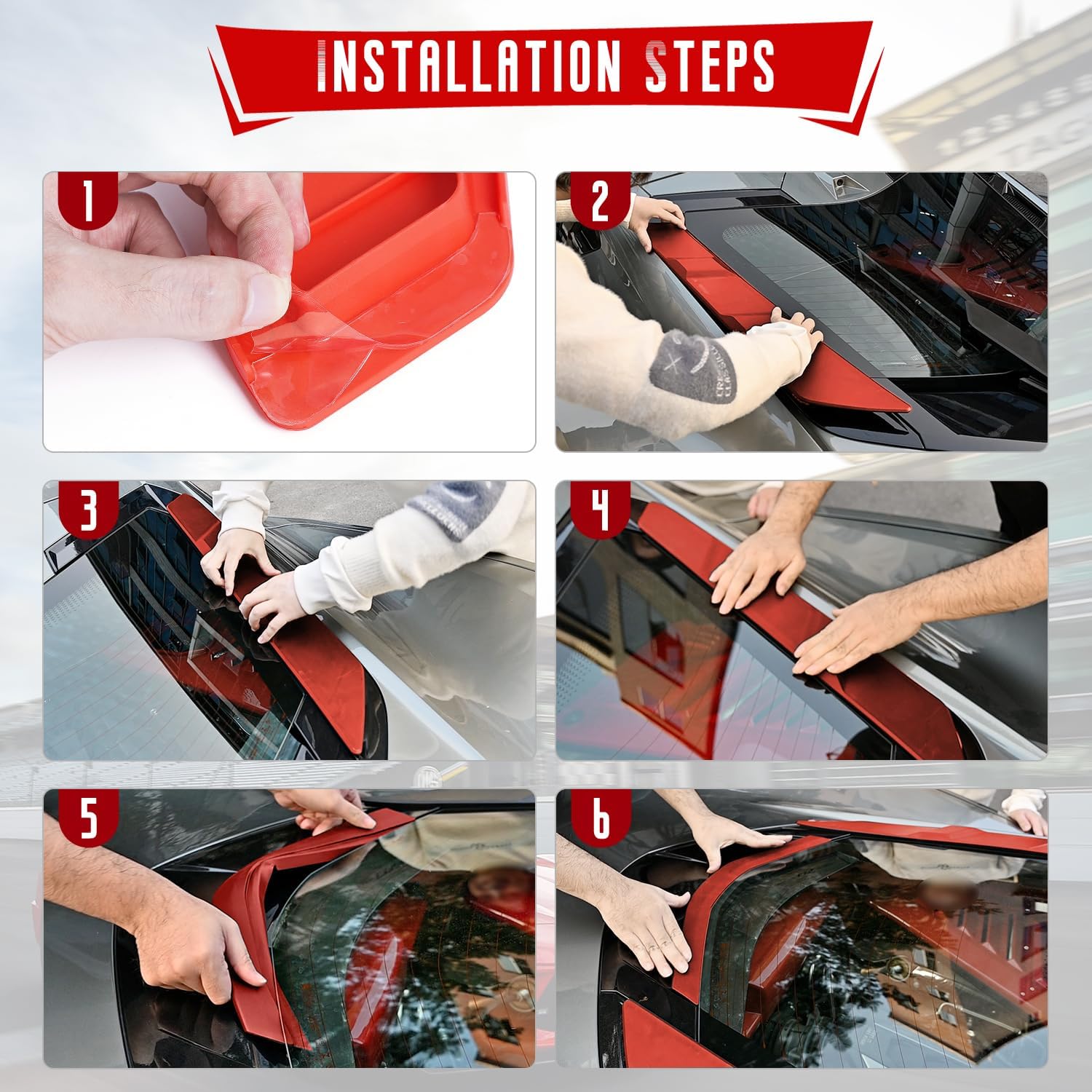 INSTALLATION STEPS

1

2

3

4

5

6