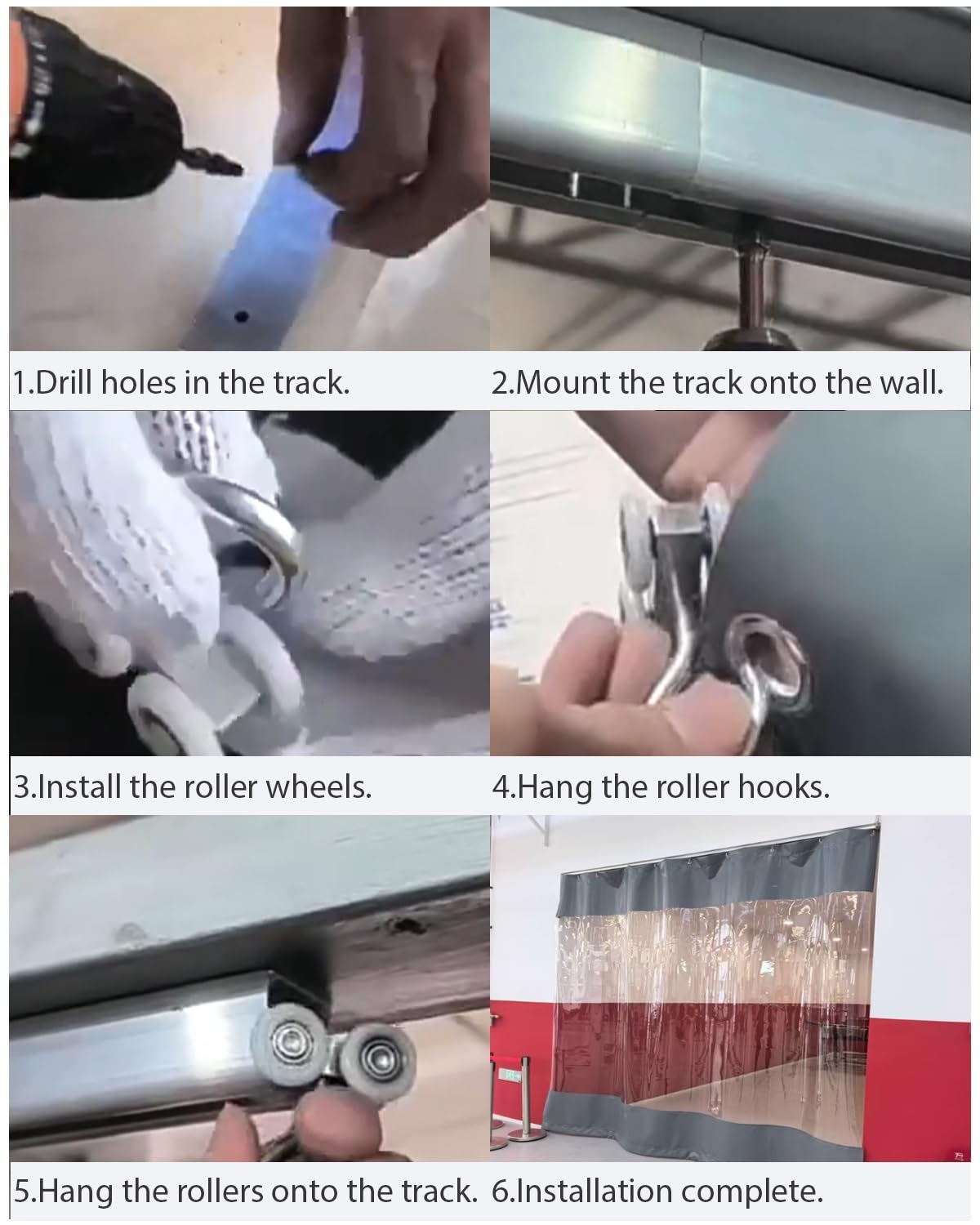 1.Drill holes in the track.

2.Mount the track onto the wall.

3.Install the roller wheels.

4.Hang the roller hooks.

5.Hang the rollers onto the track.

6.Installation complete.