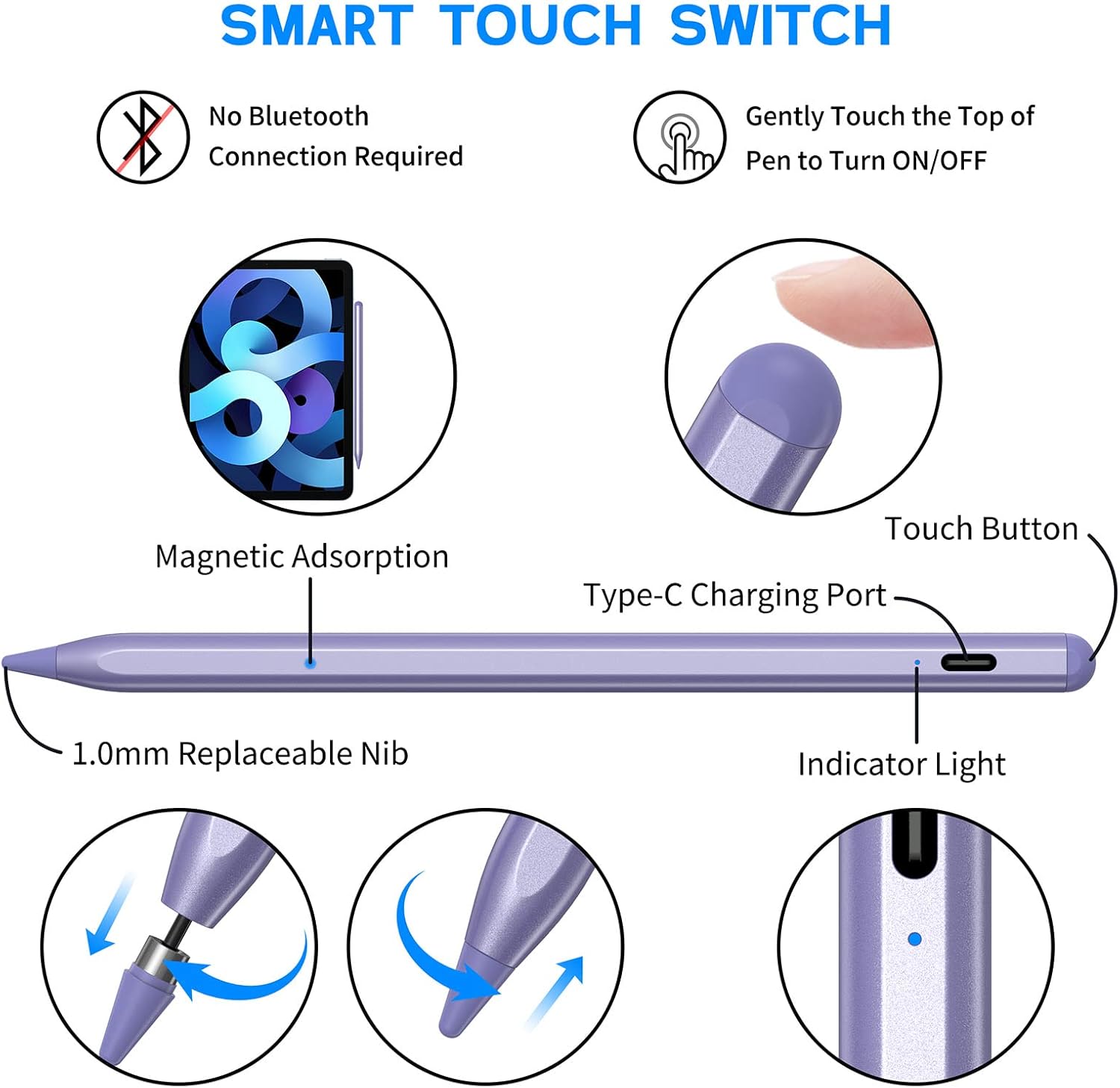 SMART TOUCH SWITCH

No Bluetooth Connection Required

Gently Touch the Top of Pen to Turn ON/OFF

Touch Button

Magnetic Adsorption

Type-C Charging Port

1.0mm Replaceable Nib

Indicator Light