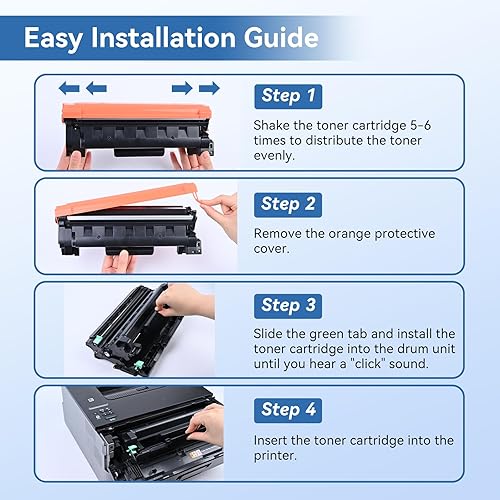 Easy Installation Guide

Step 1

Shake the toner cartridge 5-6 times to distribute the toner evenly.

Step 2

Remove the orange protective cover.

Step 3

Slide the green tab and install the toner cartridge into the drum unit until you hear a "click" sound.

Step 4

Insert the toner cartridge into the printer.