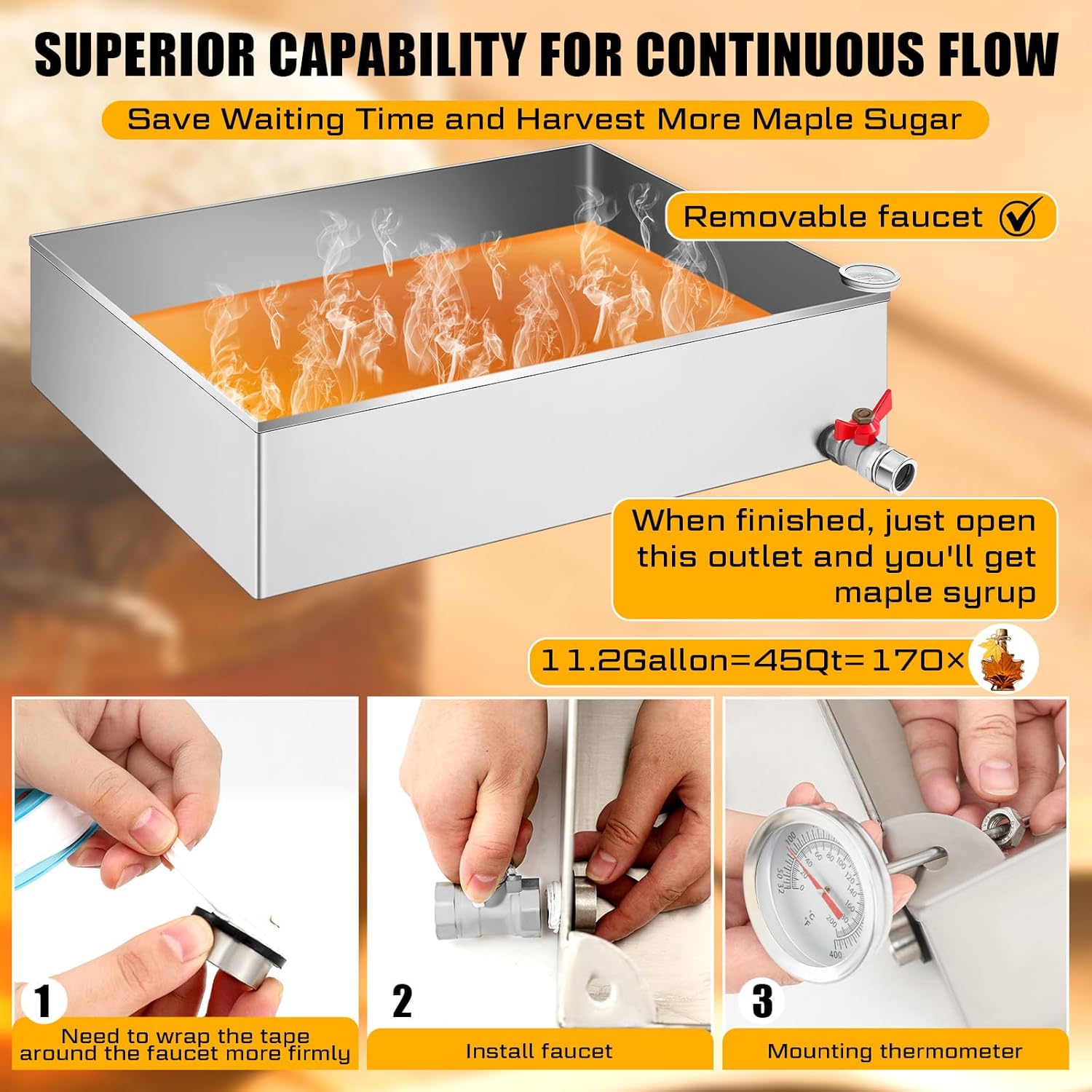 SUPERIOR CAPABILITY FOR CONTINUOUS FLOW

Save Waiting Time and Harvest More Maple Sugar

Removable faucet

When finished, just open this outlet and you'll get maple syrup

11.2Gallon=45Qt=170×

1
Need to wrap the tape around the faucet more firmly

2
Install faucet

3
Mounting thermometer