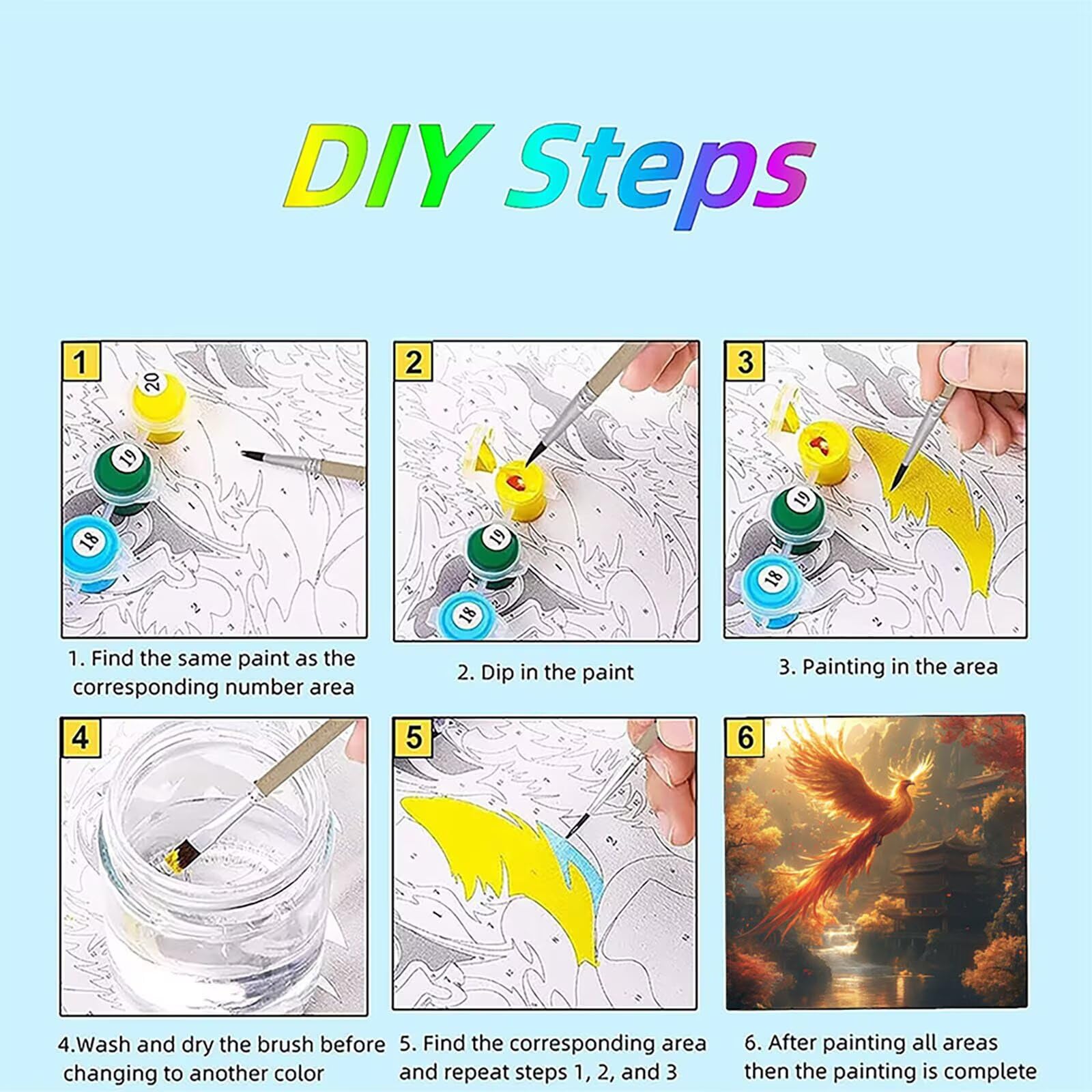 DIY Steps

1

20

19

18

1. Find the same paint as the corresponding number area

2

19

18

2. Dip in the paint

3

19

18

3. Painting in the area

4

4.Wash and dry the brush before changing to another color

5

5. Find the corresponding area and repeat steps 1, 2, and 3

6

6. After painting all areas then the painting is complete