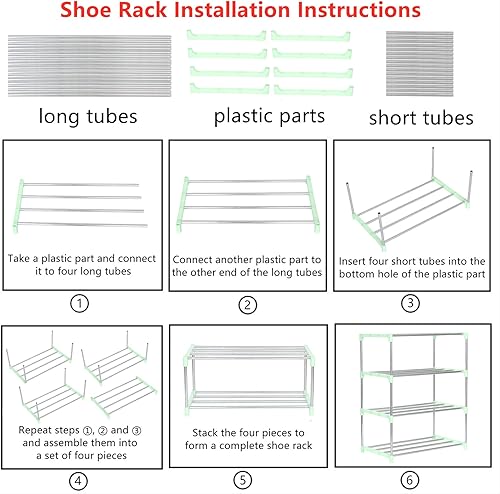 Shoe Rack Installation Instructions

long tubes

plastic parts

short tubes

Take a plastic part and connect it to four long tubes

①

Connect another plastic part to the other end of the long tubes

②

Insert four short tubes into the bottom hole of the plastic part

③

Repeat steps ①, ② and ③ and assemble them into a set of four pieces

④

Stack the four pieces to form a complete shoe rack

⑤

⑥