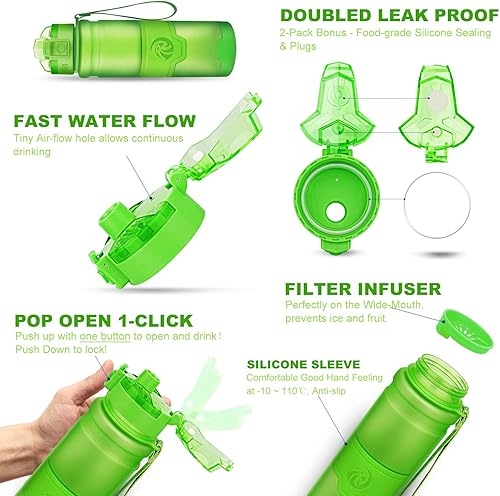 DOUBLED LEAK PROOF
2-Pack Bonus - Food-grade Silicone Sealing & Plugs

FAST WATER FLOW
Tiny Air-flow hole allows continuous drinking

FILTER INFUSER
Perfectly on the Wide-Mouth, prevents ice and fruit.

POP OPEN 1-CLICK
Push up with one button to open and drink！
Push Down to lock!

SILICONE SLEEVE
Comfortable Good Hand Feeling at -10 ~ 110℃, Anti-slip