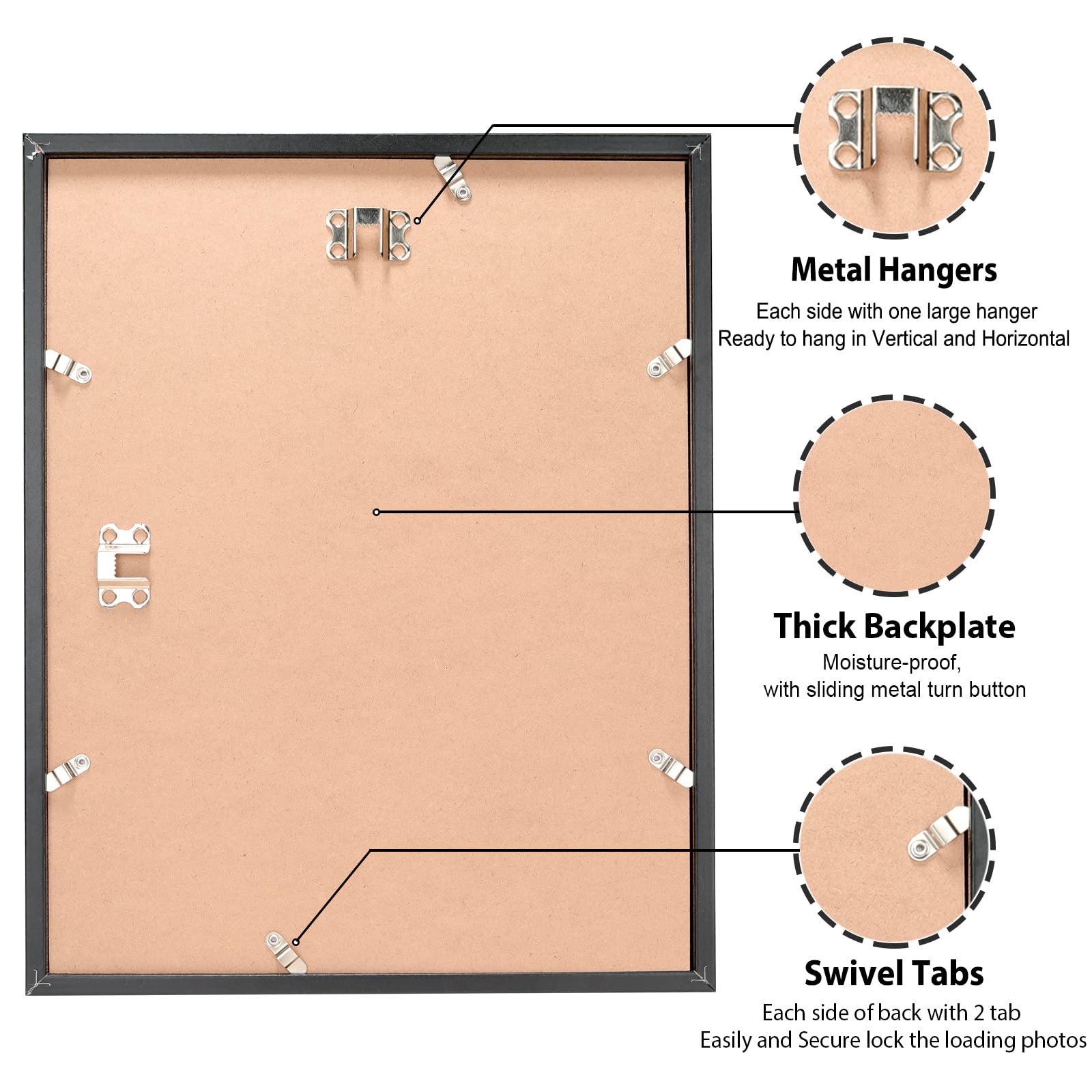 Metal Hangers

Each side with one large hanger
Ready to hang in Vertical and Horizontal

Thick Backplate

Moisture-proof,
with sliding metal turn button

Swivel Tabs

Each side of back with 2 tab
Easily and Secure lock the loading photos