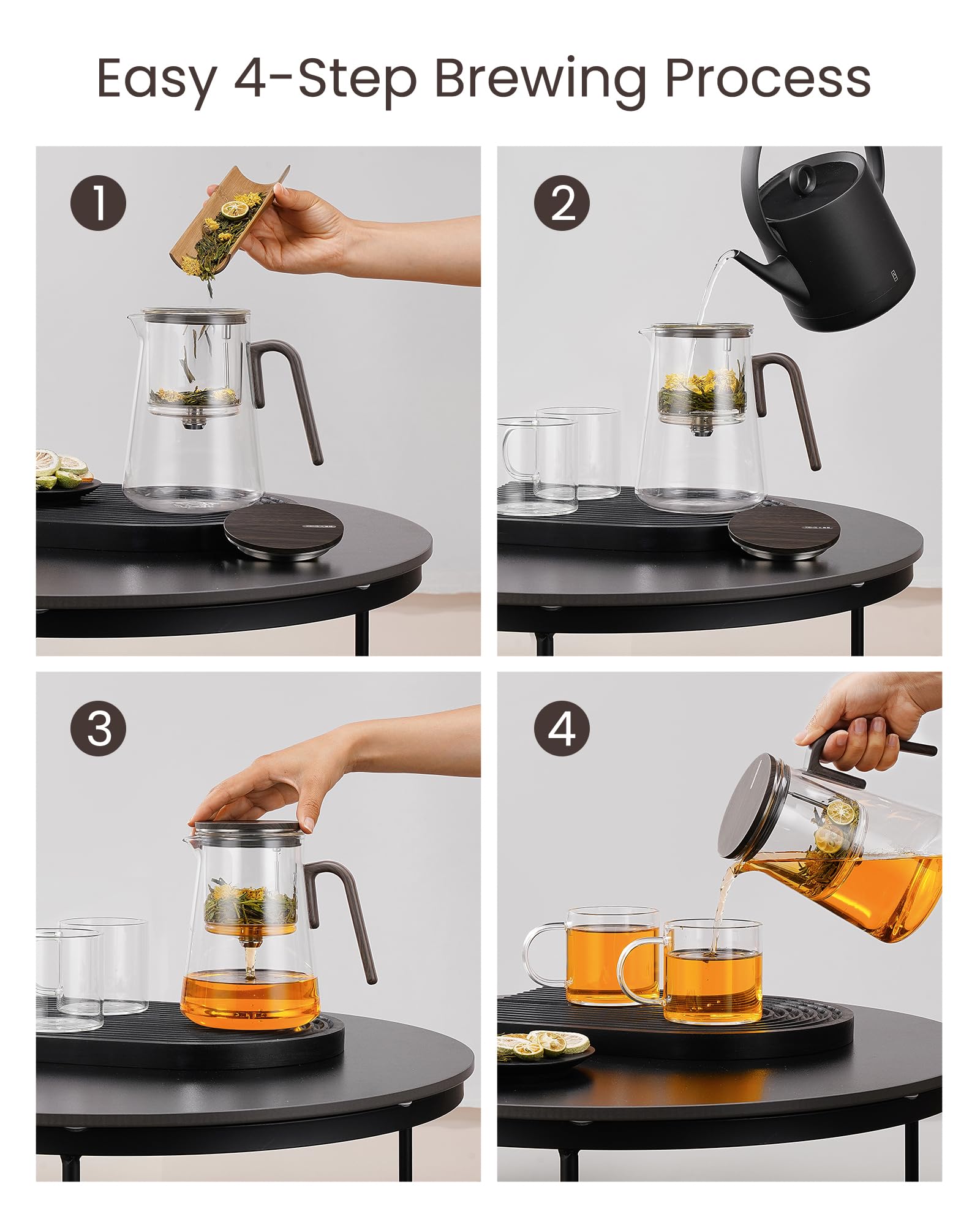 Easy 4-Step Brewing Process

1

2

3

4