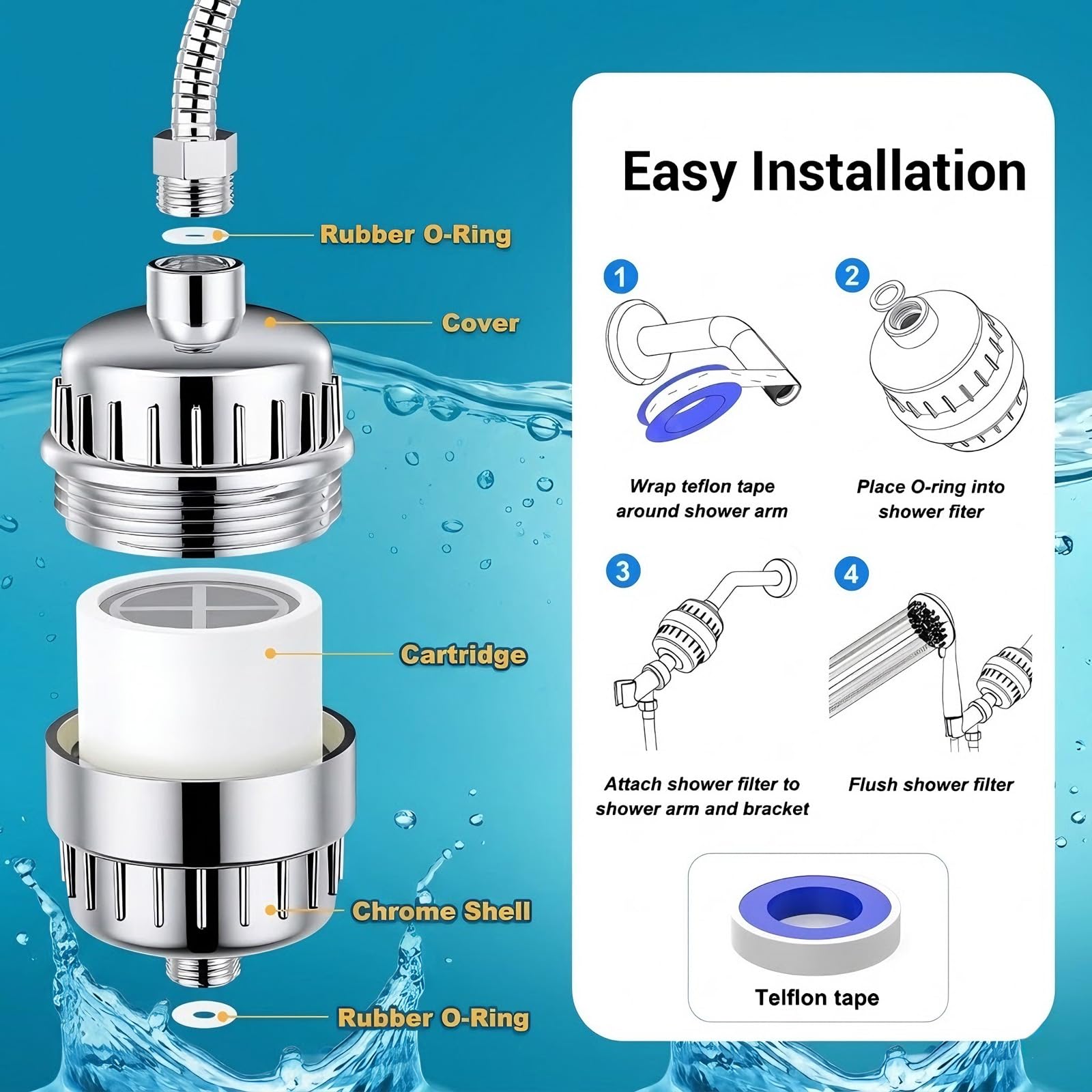 Rubber O-Ring

Cover

Cartridge

Chrome Shell

Rubber O-Ring

Easy Installation

1

Wrap teflon tape around shower arm

2

Place O-ring into shower fiter

3

Attach shower filter to shower arm and bracket

4

Flush shower filter

Telflon tape