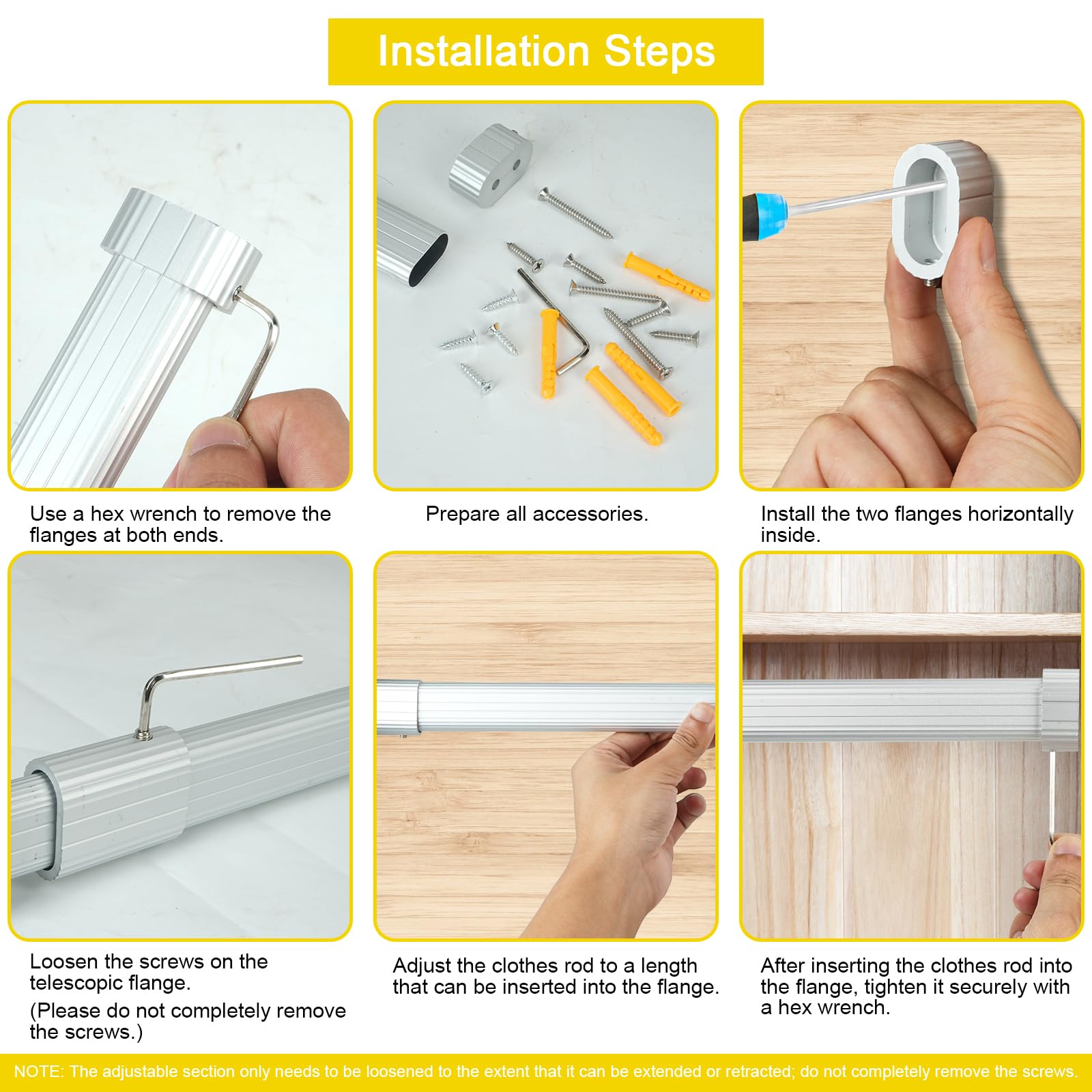 Installation Steps

Use a hex wrench to remove the flanges at both ends.

Prepare all accessories.

Install the two flanges horizontally inside.

Loosen the screws on the telescopic flange.
(Please do not completely remove the screws.)

Adjust the clothes rod to a length that can be inserted into the flange.

After inserting the clothes rod into the flange, tighten it securely with a hex wrench.

NOTE: The adjustable section only needs to be loosened to the extent that it can be extended or retracted; do not completely remove the screws.