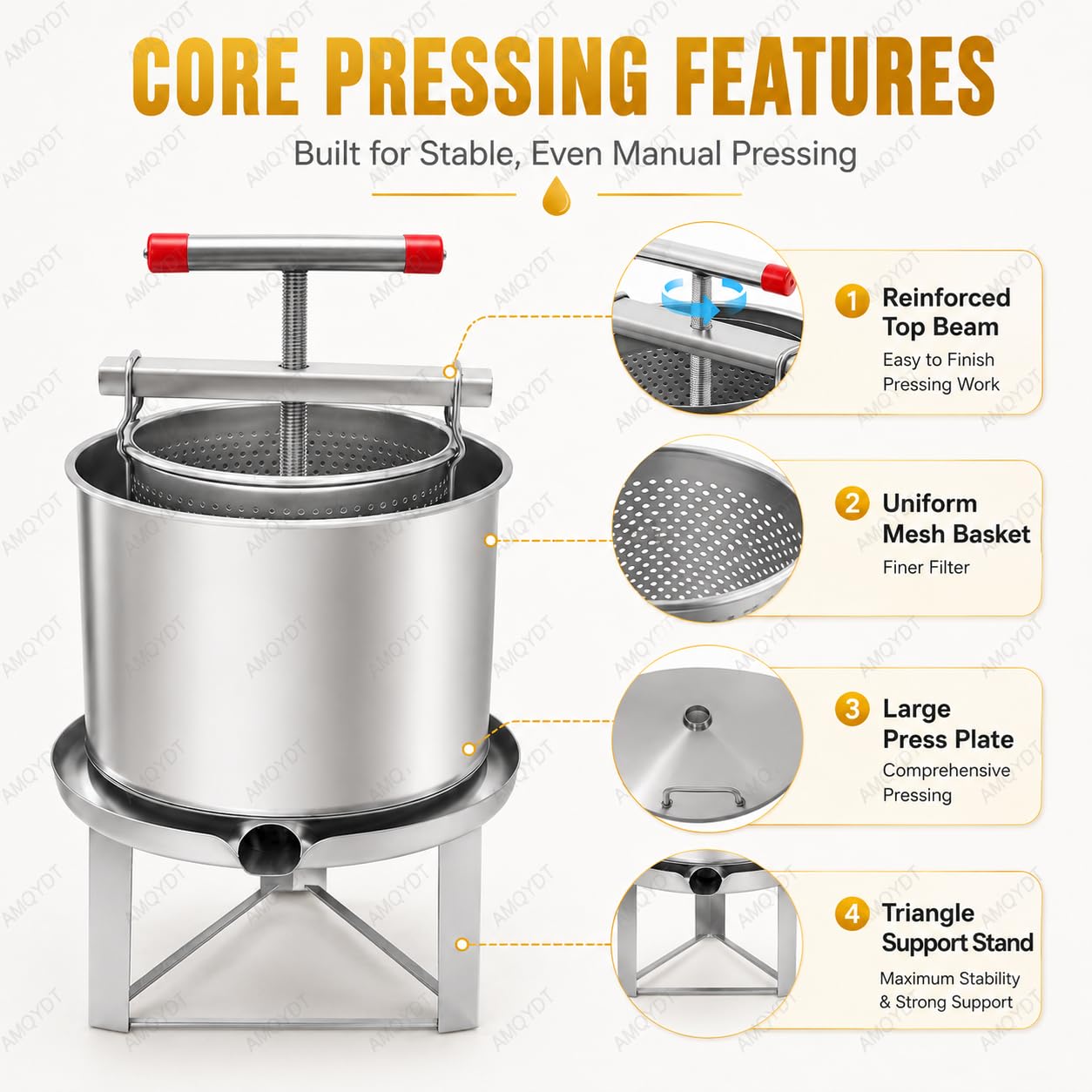 CORE PRESSING FEATURES

Built for Stable, Even Manual Pressing

1 Reinforced Top Beam
Easy to Finish Pressing Work

2 Uniform Mesh Basket
Finer Filter

3 Large Press Plate
Comprehensive Pressing

4 Triangle Support Stand
Maximum Stability & Strong Support

AMQYDT