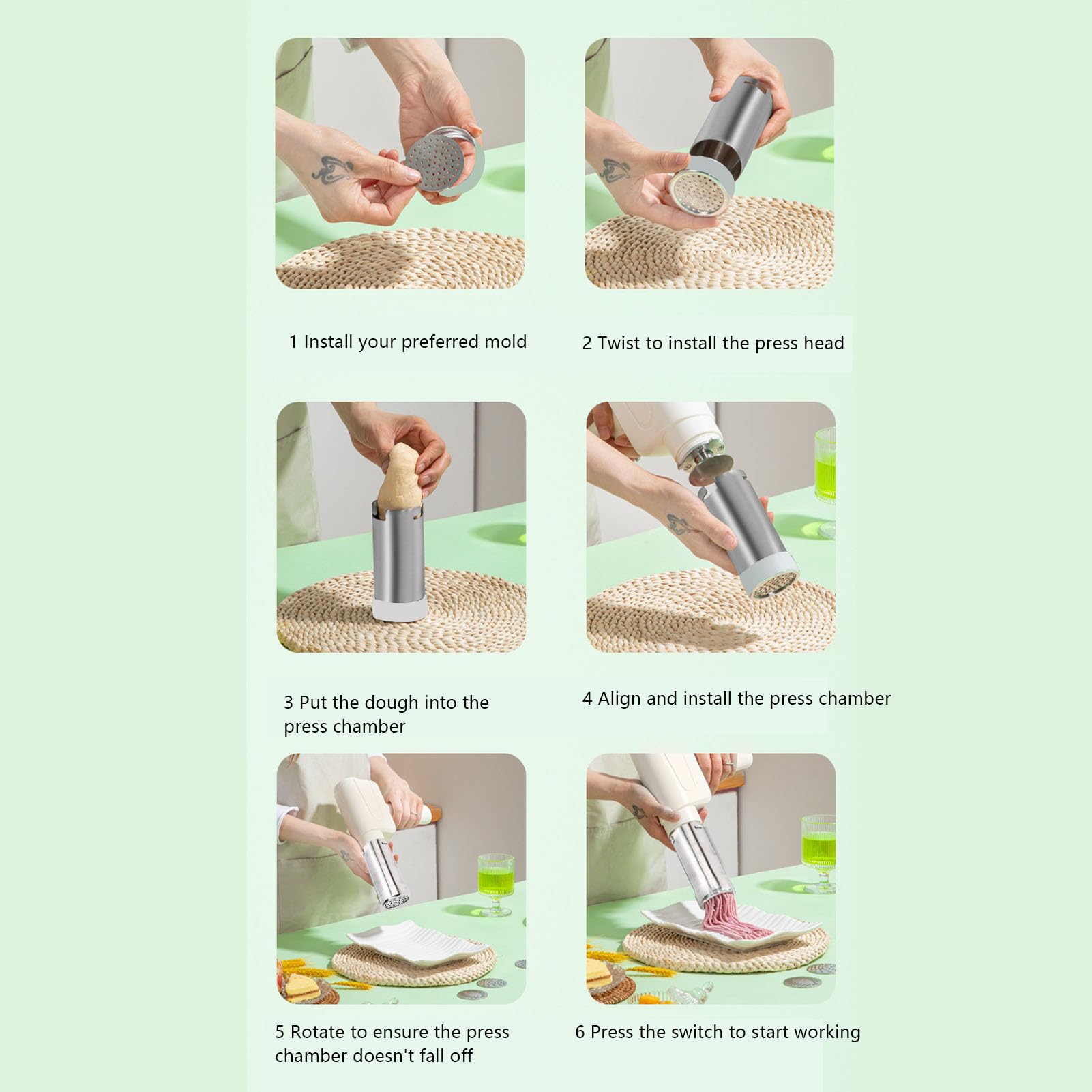 1 Install your preferred mold

2 Twist to install the press head

3 Put the dough into the press chamber

4 Align and install the press chamber

5 Rotate to ensure the press chamber doesn't fall off

6 Press the switch to start working