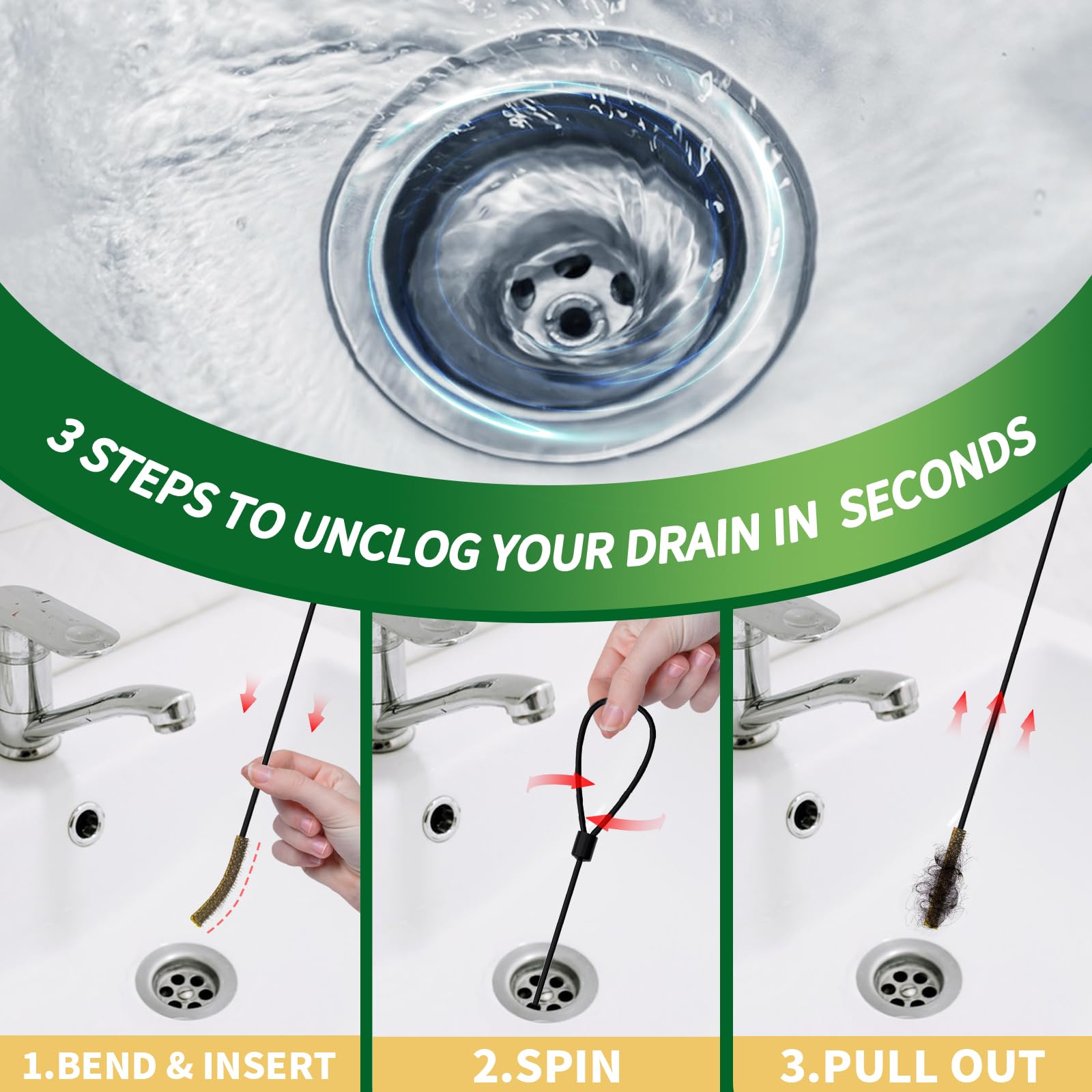 3 STEPS TO UNCLOG YOUR DRAIN IN SECONDS

1.BEND & INSERT

2.SPIN

3.PULL OUT