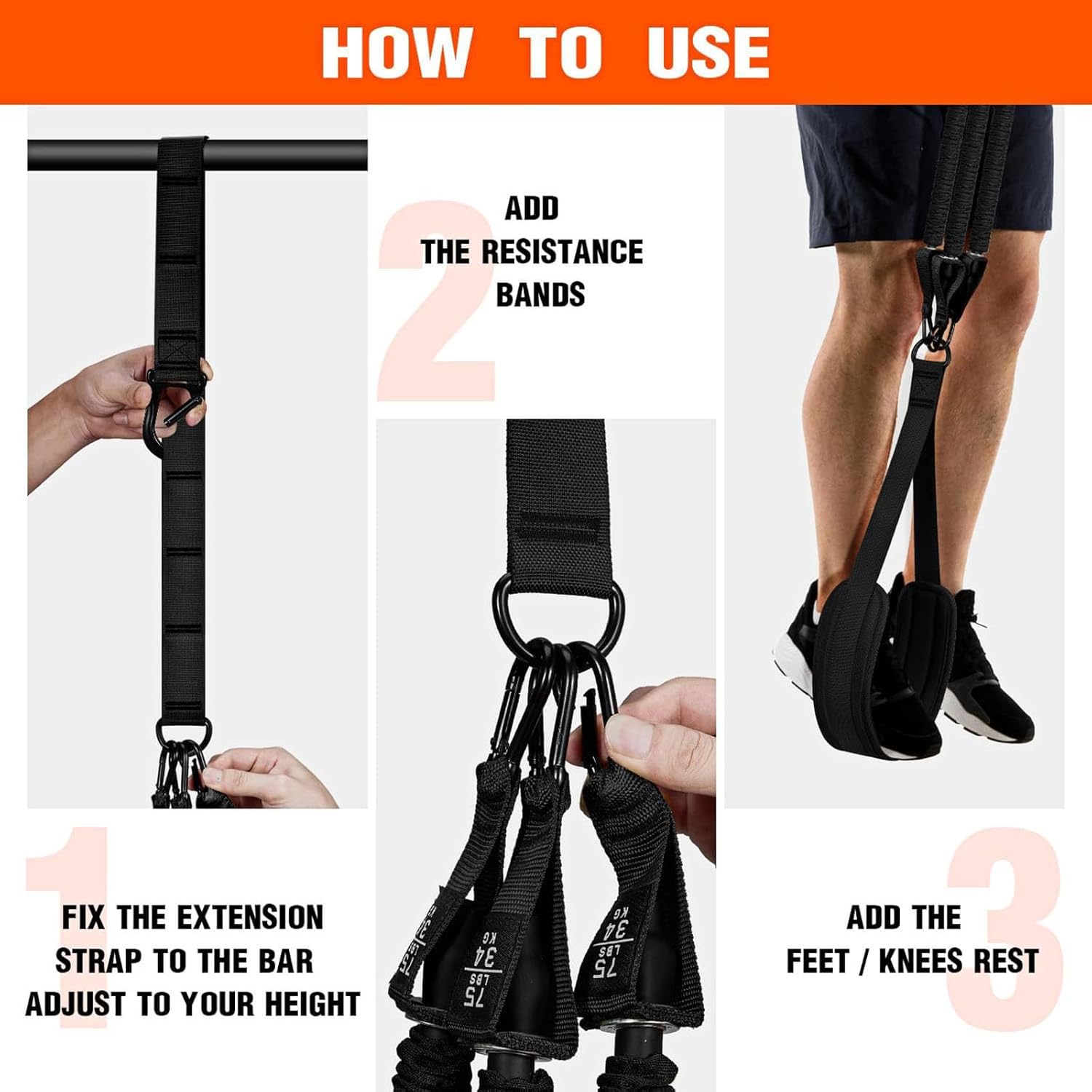 HOW TO USE

2

ADD THE RESISTANCE BANDS

1

FIX THE EXTENSION STRAP TO THE BAR ADJUST TO YOUR HEIGHT

75 LBS 34 KG

75 LBS 34 KG

75 LBS 34 KG

3

ADD THE FEET / KNEES REST