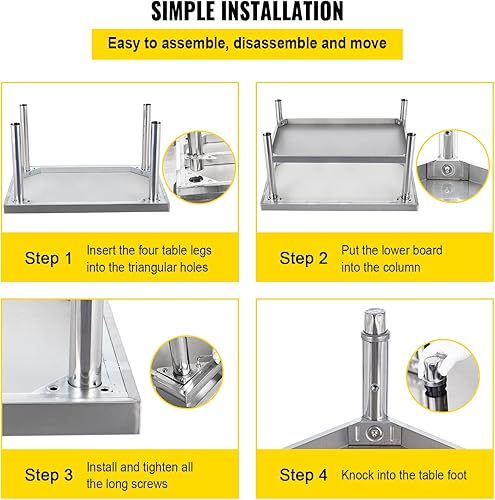 SIMPLE INSTALLATION

Easy to assemble, disassemble and move

Step 1 Insert the four table legs into the triangular holes

Step 2 Put the lower board into the column

Step 3 Install and tighten all the long screws

Step 4 Knock into the table foot