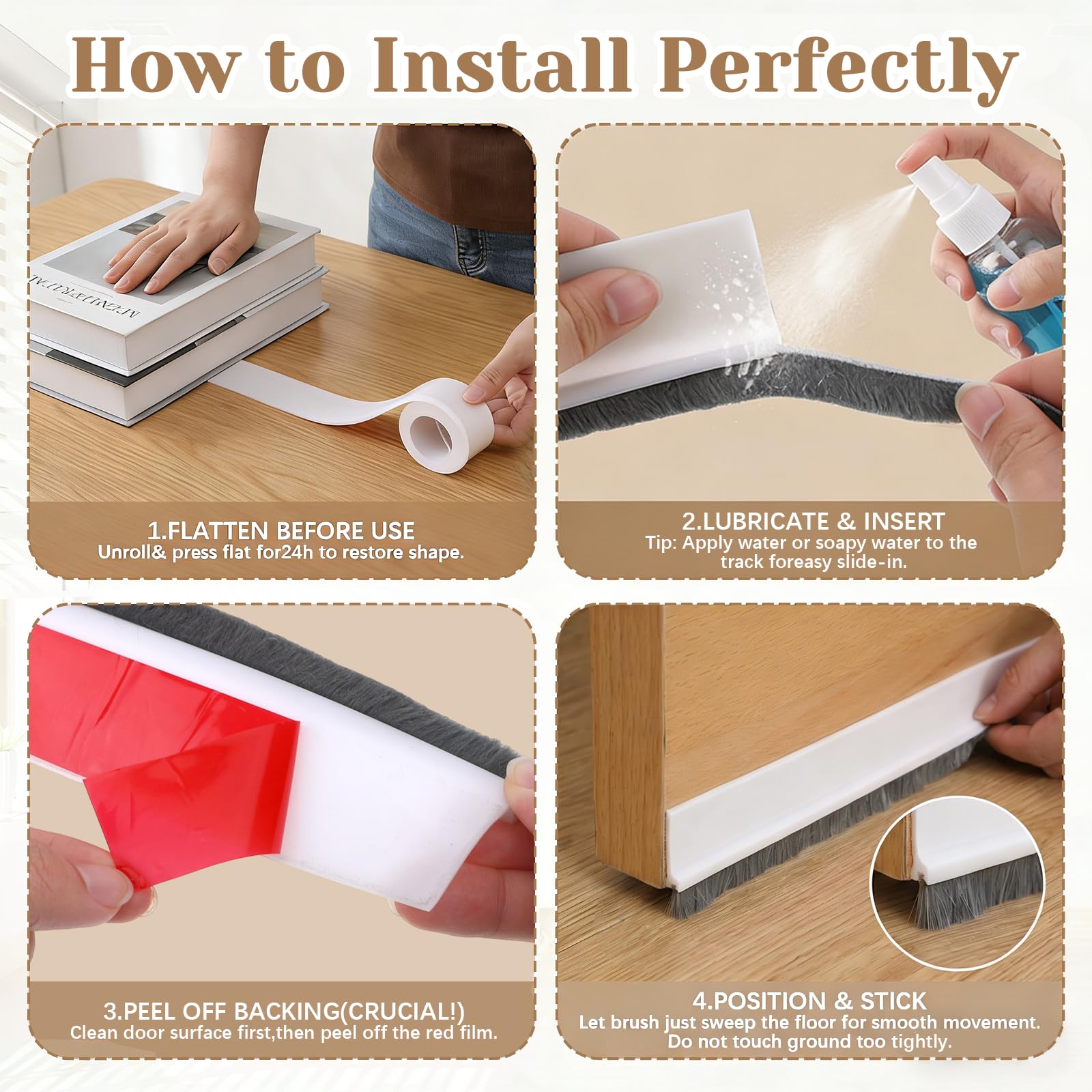 How to Install Perfectly

1.FLATTEN BEFORE USE
Unroll& press flat for24h to restore shape.

2.LUBRICATE & INSERT
Tip: Apply water or soapy water to the track foreasy slide-in.

3.PEEL OFF BACKING(CRUCIAL!)
Clean door surface first,then peel off the red film.

4.POSITION & STICK
Let brush just sweep the floor for smooth movement. Do not touch ground too tightly.