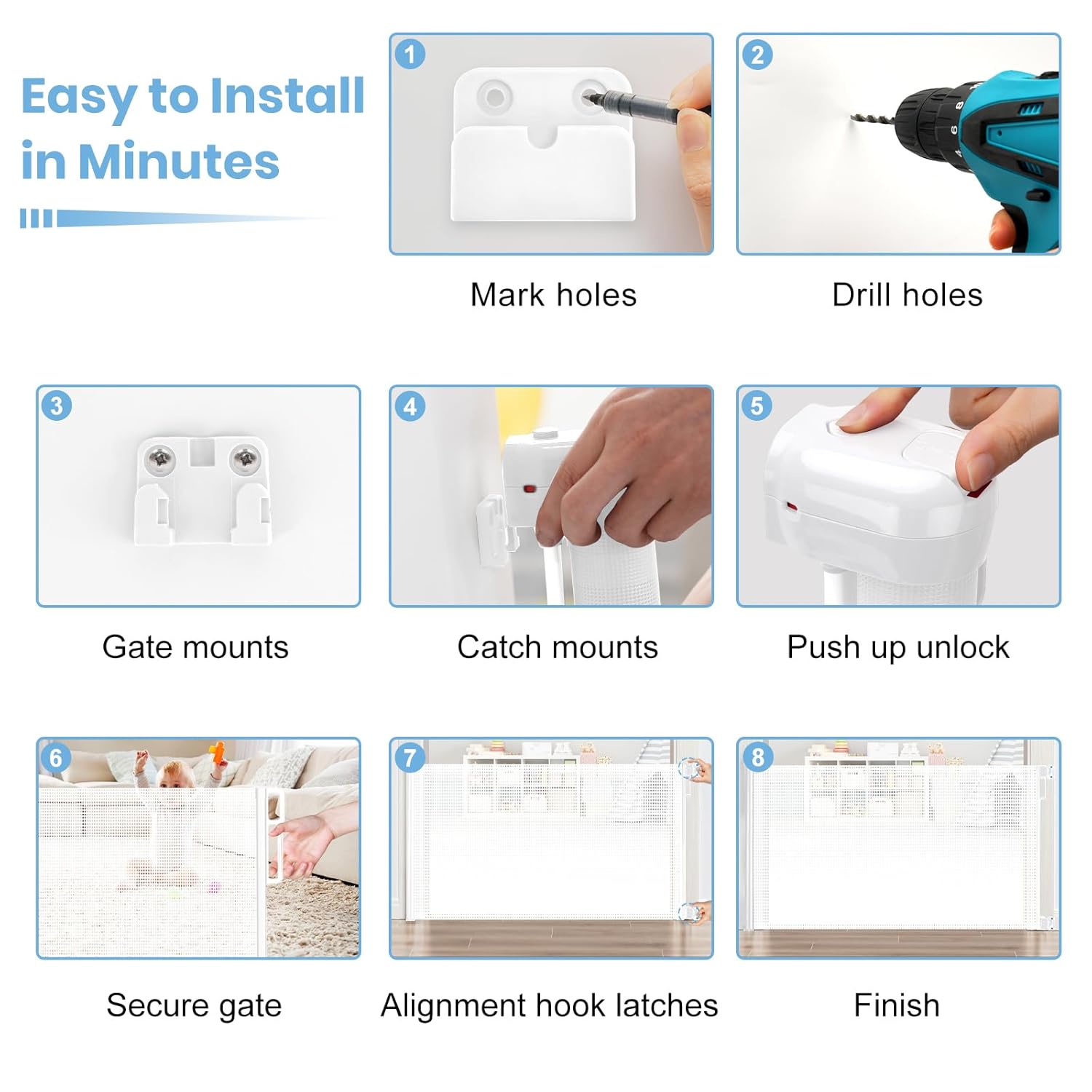 Easy to Install in Minutes

1
Mark holes

2
Drill holes

3
Gate mounts

4
Catch mounts

5
Push up unlock

6
Secure gate

7
Alignment hook latches

8
Finish