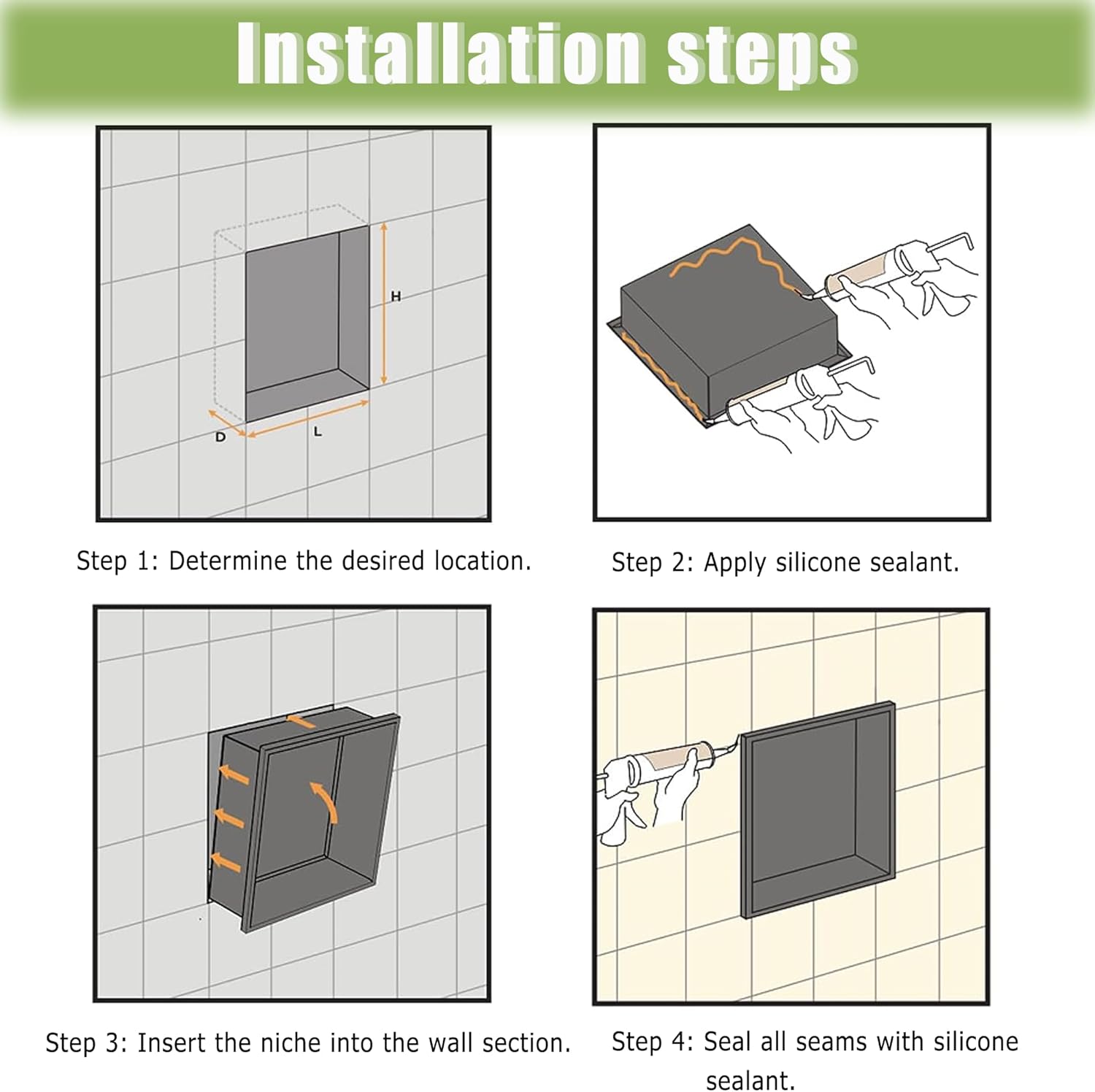 Installation steps

H

D

L

Step 1: Determine the desired location.

Step 2: Apply silicone sealant.

Step 3: Insert the niche into the wall section.

Step 4: Seal all seams with silicone sealant.