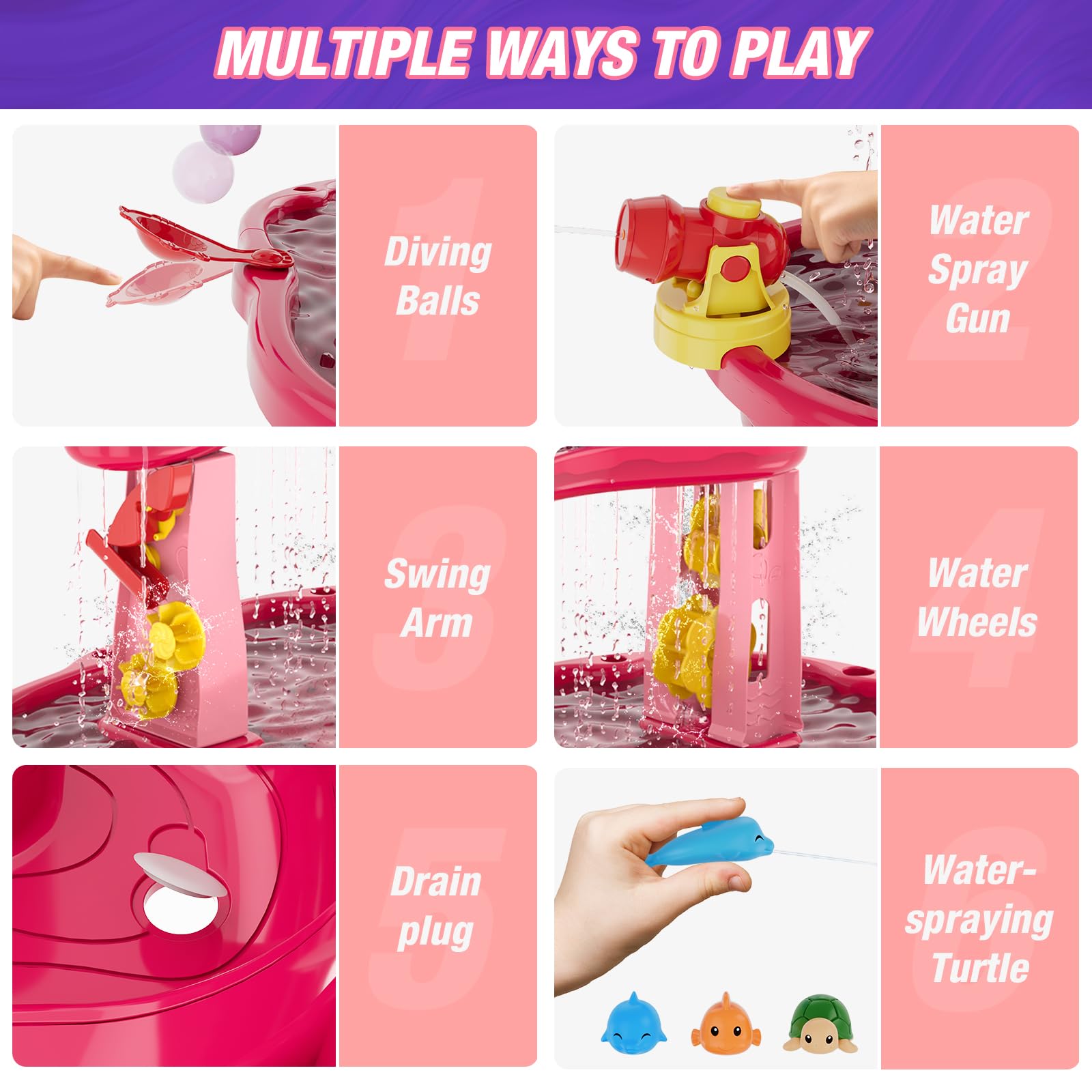 MULTIPLE WAYS TO PLAY

1 Diving Balls

2 Water Spray Gun

3 Swing Arm

4 Water Wheels

5 Drain plug

6 Water-spraying Turtle