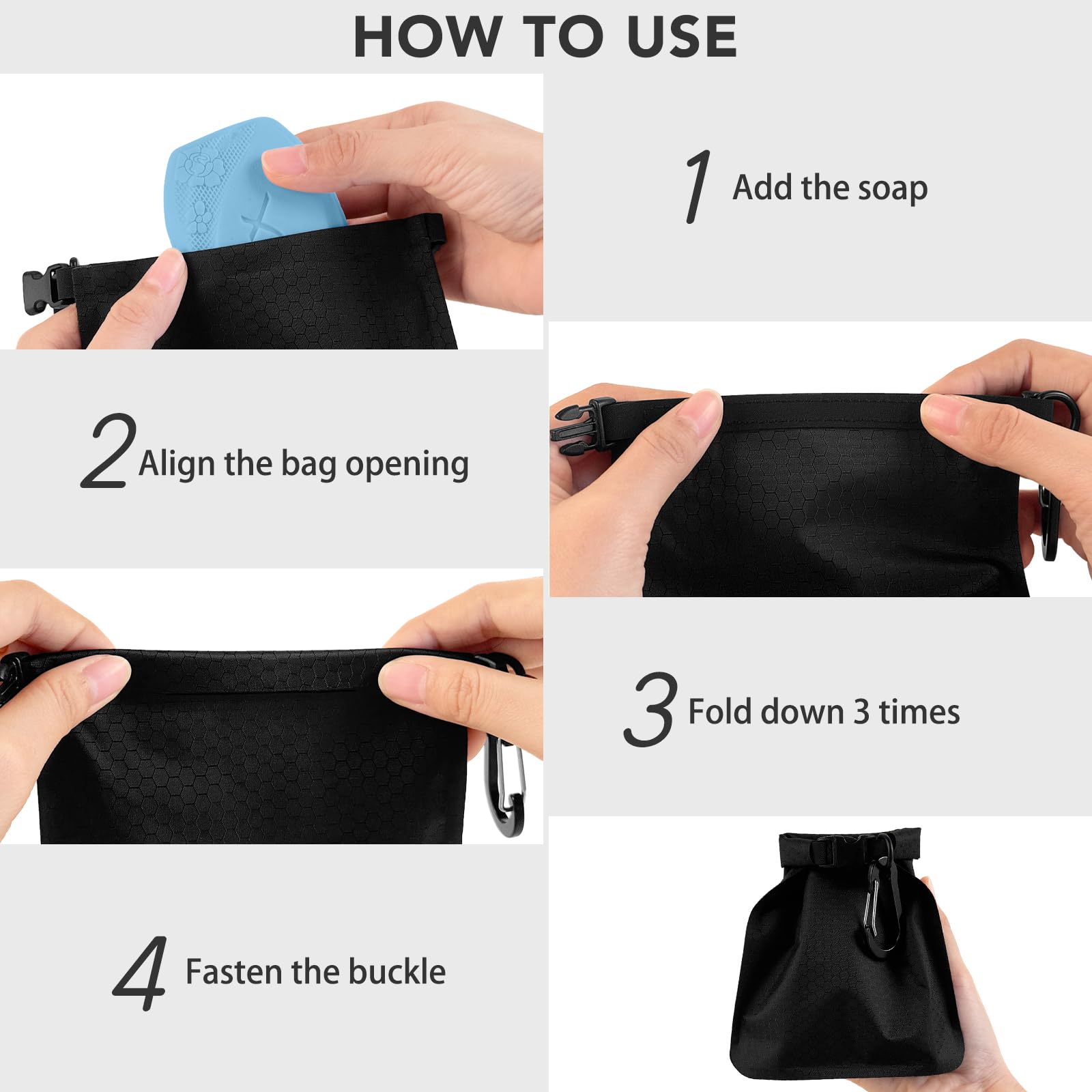 HOW TO USE

1 Add the soap

2 Align the bag opening

3 Fold down 3 times

4 Fasten the buckle