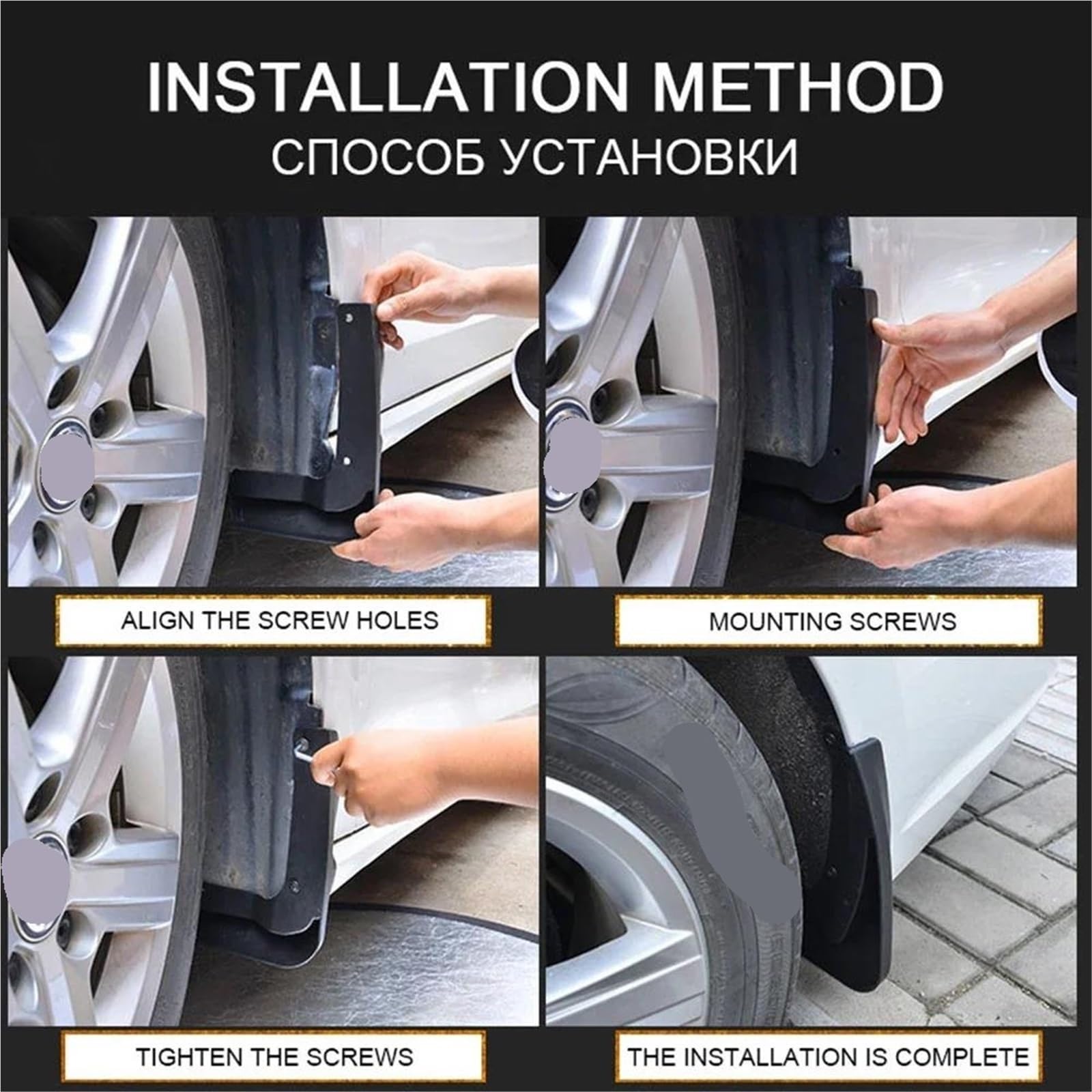 INSTALLATION METHOD
СПОСОБ УСТАНОВКИ

ALIGN THE SCREW HOLES

MOUNTING SCREWS

TIGHTEN THE SCREWS

THE INSTALLATION IS COMPLETE