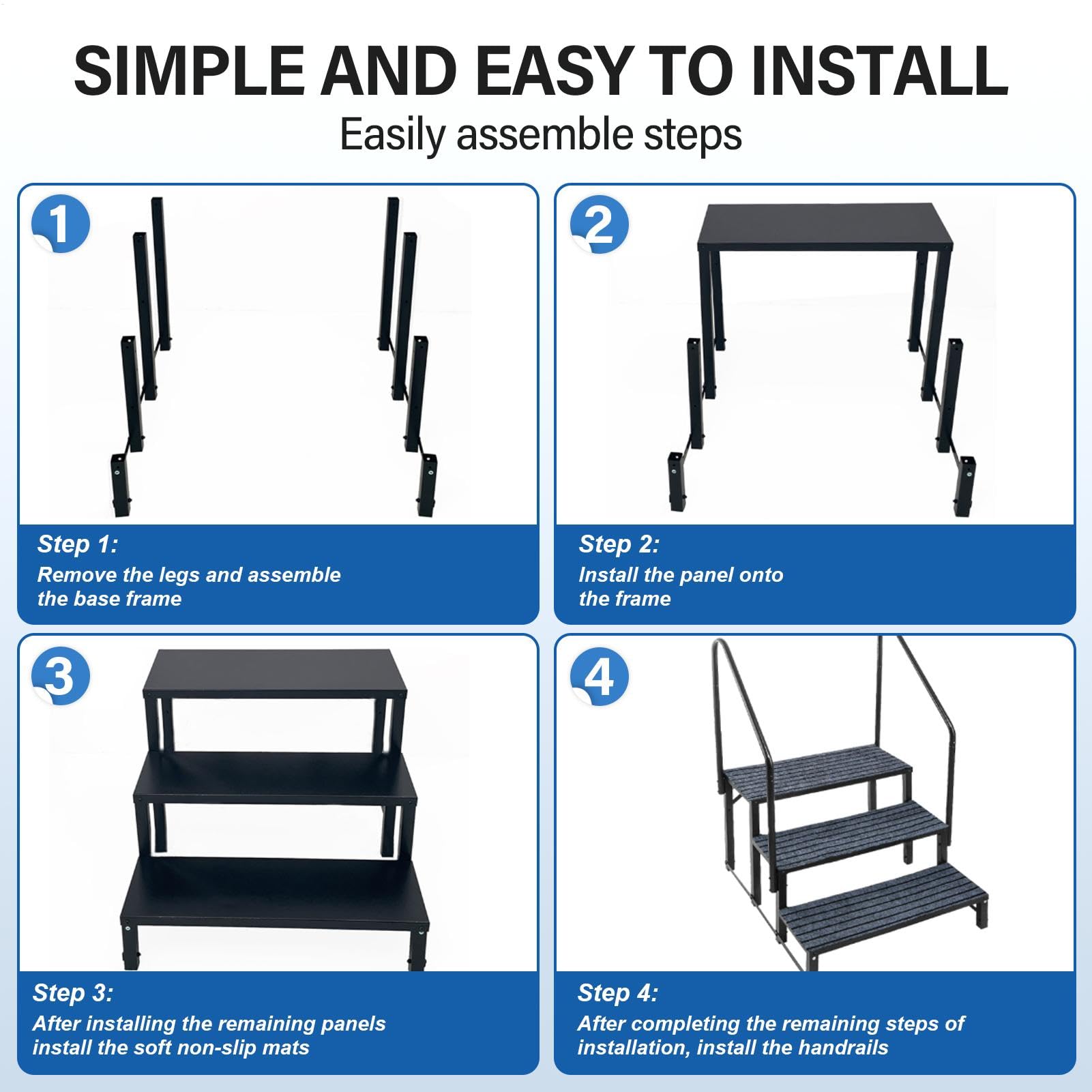 SIMPLE AND EASY TO INSTALL

Easily assemble steps

1

Step 1:
Remove the legs and assemble the base frame

2

Step 2:
Install the panel onto the frame

3

Step 3:
After installing the remaining panels install the soft non-slip mats

4

Step 4:
After completing the remaining steps of installation, install the handrails