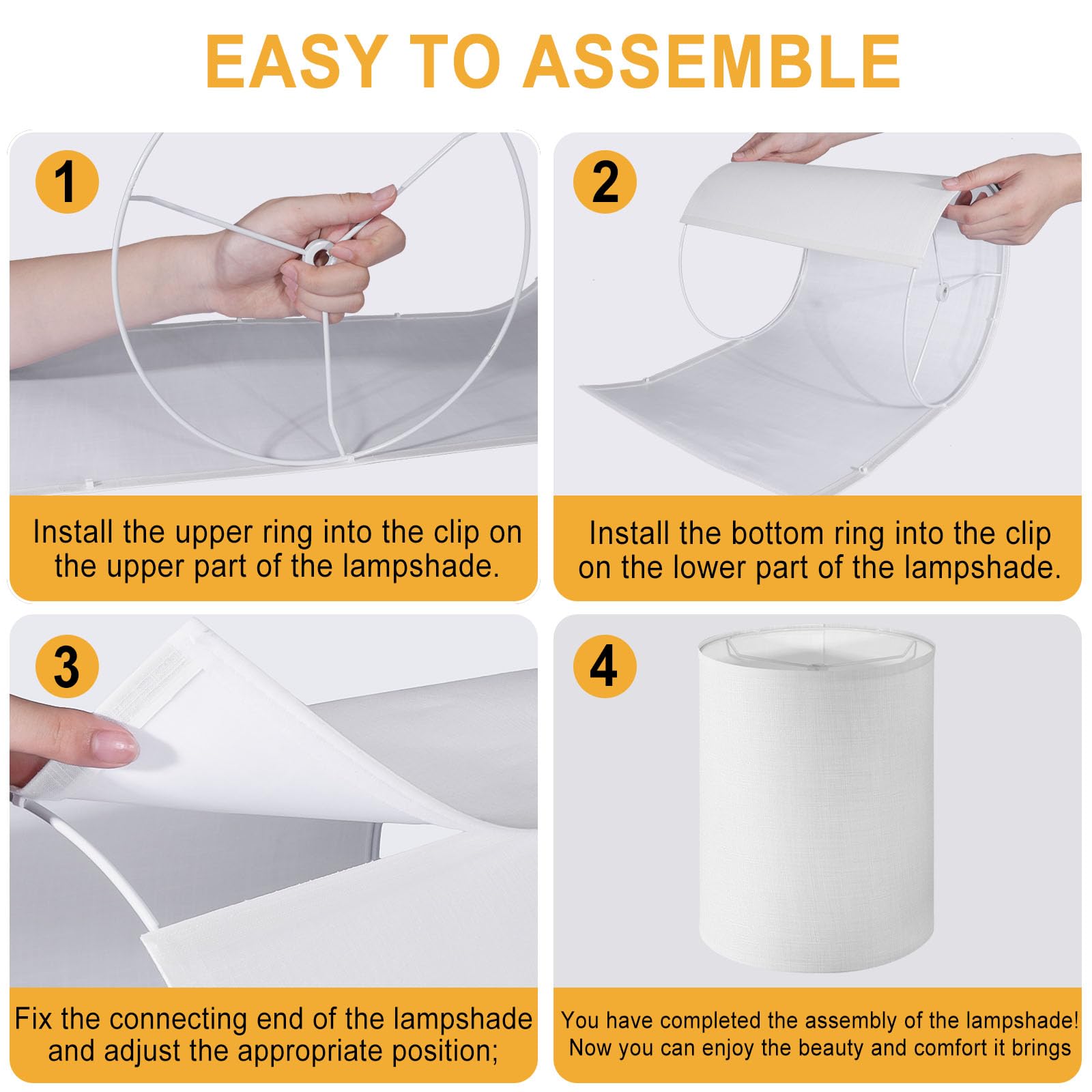 EASY TO ASSEMBLE

1

Install the upper ring into the clip on the upper part of the lampshade.

2

Install the bottom ring into the clip on the lower part of the lampshade.

3

Fix the connecting end of the lampshade and adjust the appropriate position;

4

You have completed the assembly of the lampshade! Now you can enjoy the beauty and comfort it brings