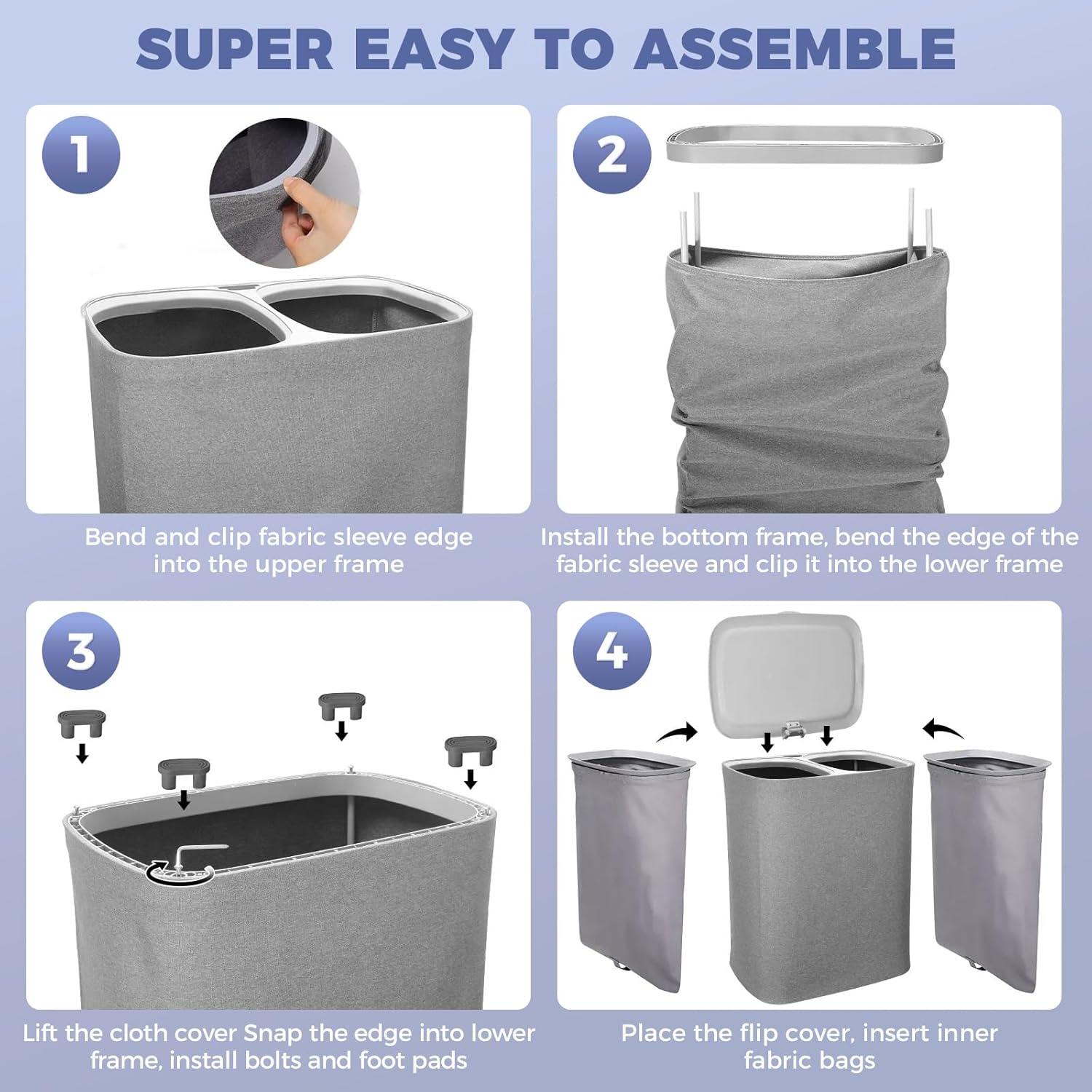 SUPER EASY TO ASSEMBLE

1

Bend and clip fabric sleeve edge into the upper frame

2

Install the bottom frame, bend the edge of the fabric sleeve and clip it into the lower frame

3

Lift the cloth cover Snap the edge into lower frame, install bolts and foot pads

4

Place the flip cover, insert inner fabric bags