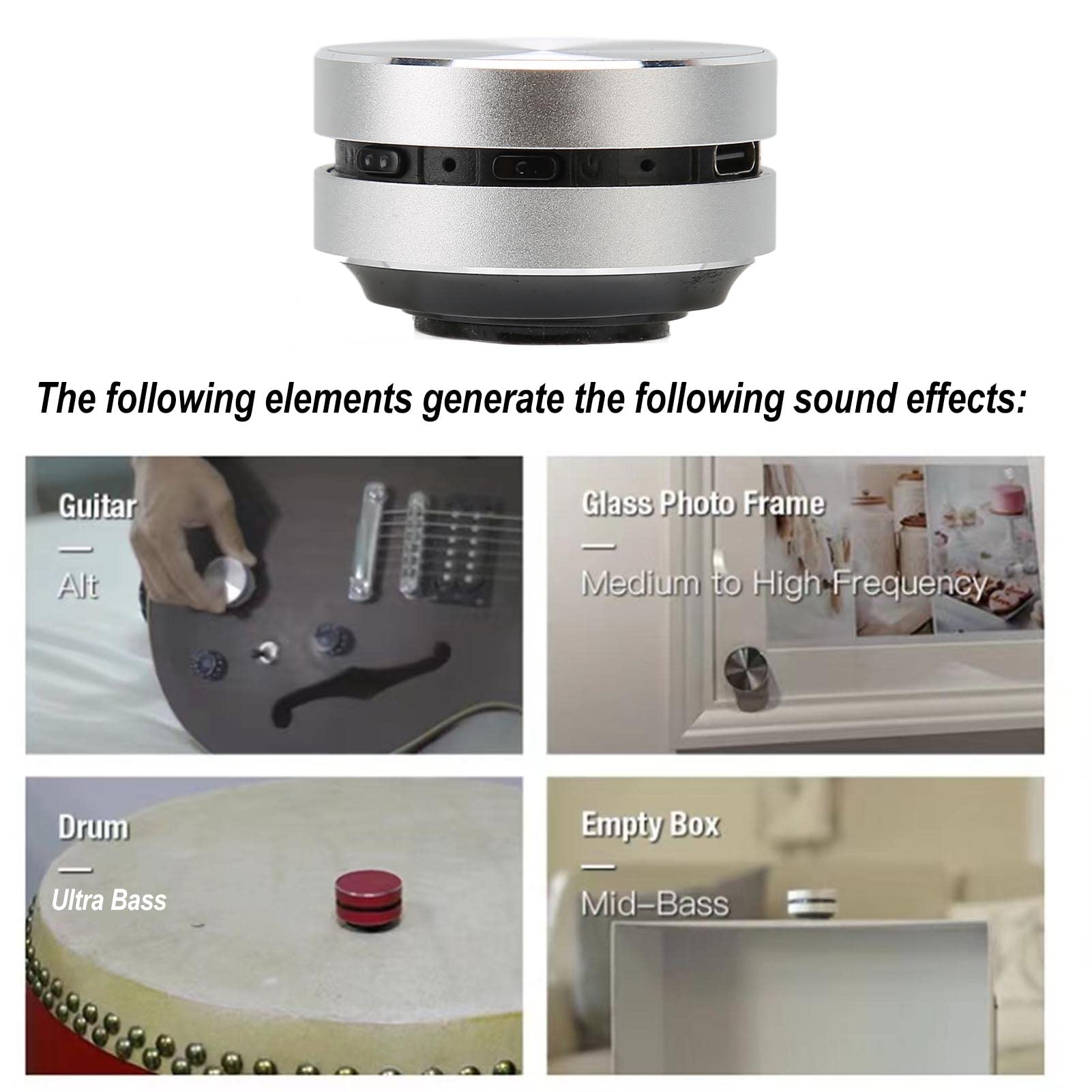 The following elements generate the following sound effects:

Guitar
—
Alt

Glass Photo Frame
—
Medium to High Frequency

Drum
—
Ultra Bass

Empty Box
—
Mid–Bass