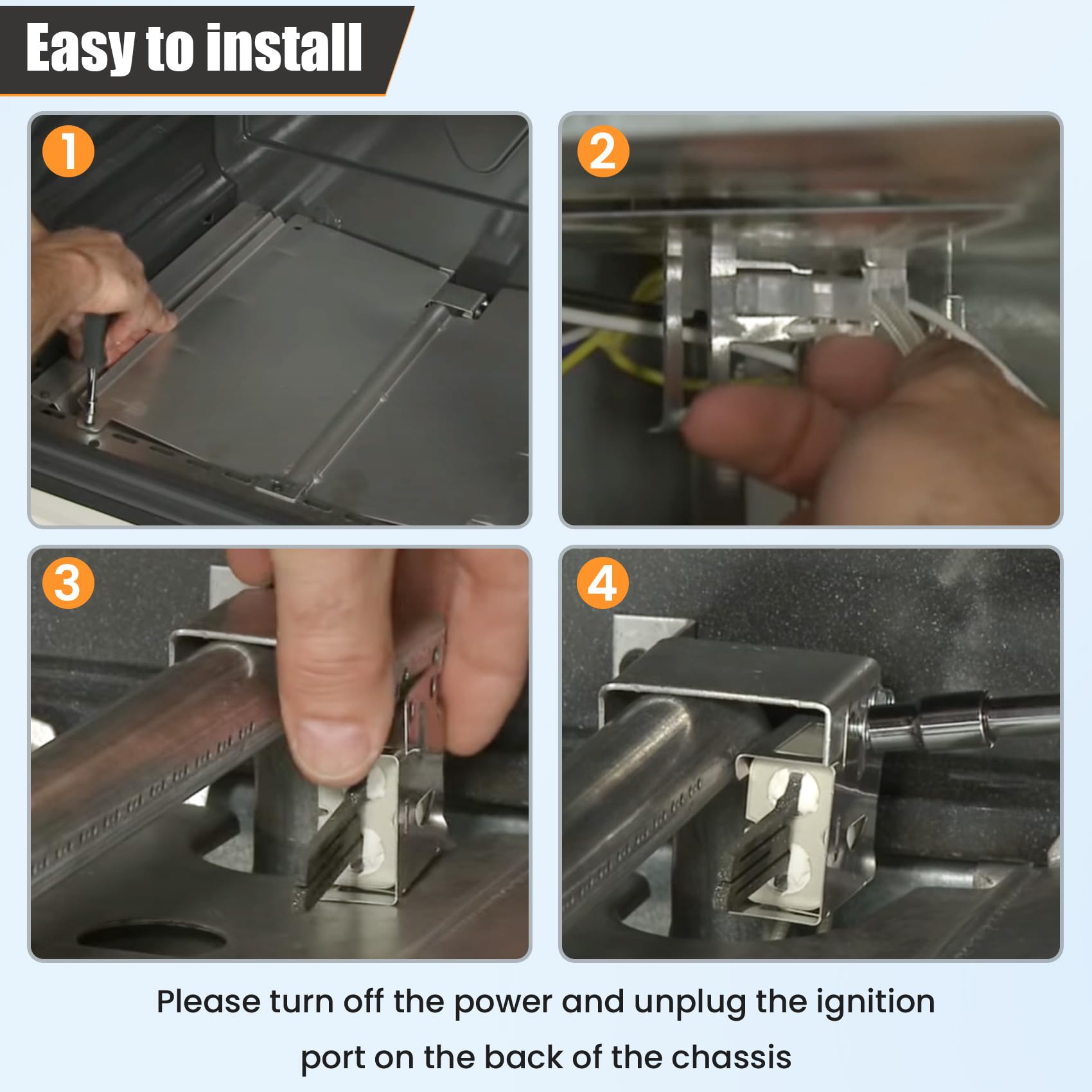 Easy to install

1

2

3

4

Please turn off the power and unplug the ignition port on the back of the chassis