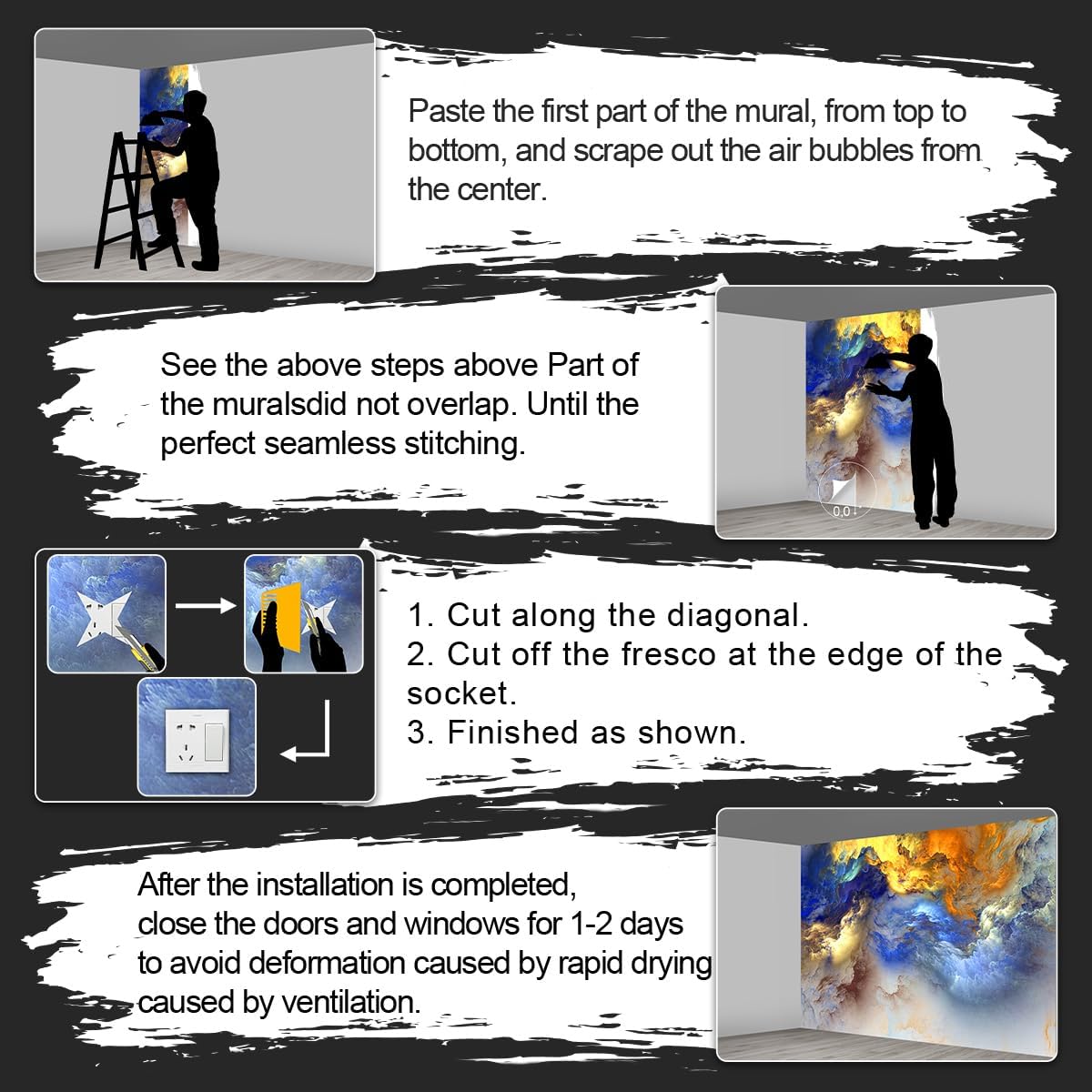 Paste the first part of the mural, from top to bottom, and scrape out the air bubbles from the center.

See the above steps above Part of the muralsdid not overlap. Until the perfect seamless stitching.

0,0

1. Cut along the diagonal.
2. Cut off the fresco at the edge of the socket.
3. Finished as shown.

After the installation is completed, close the doors and windows for 1-2 days to avoid deformation caused by rapid drying caused by ventilation.