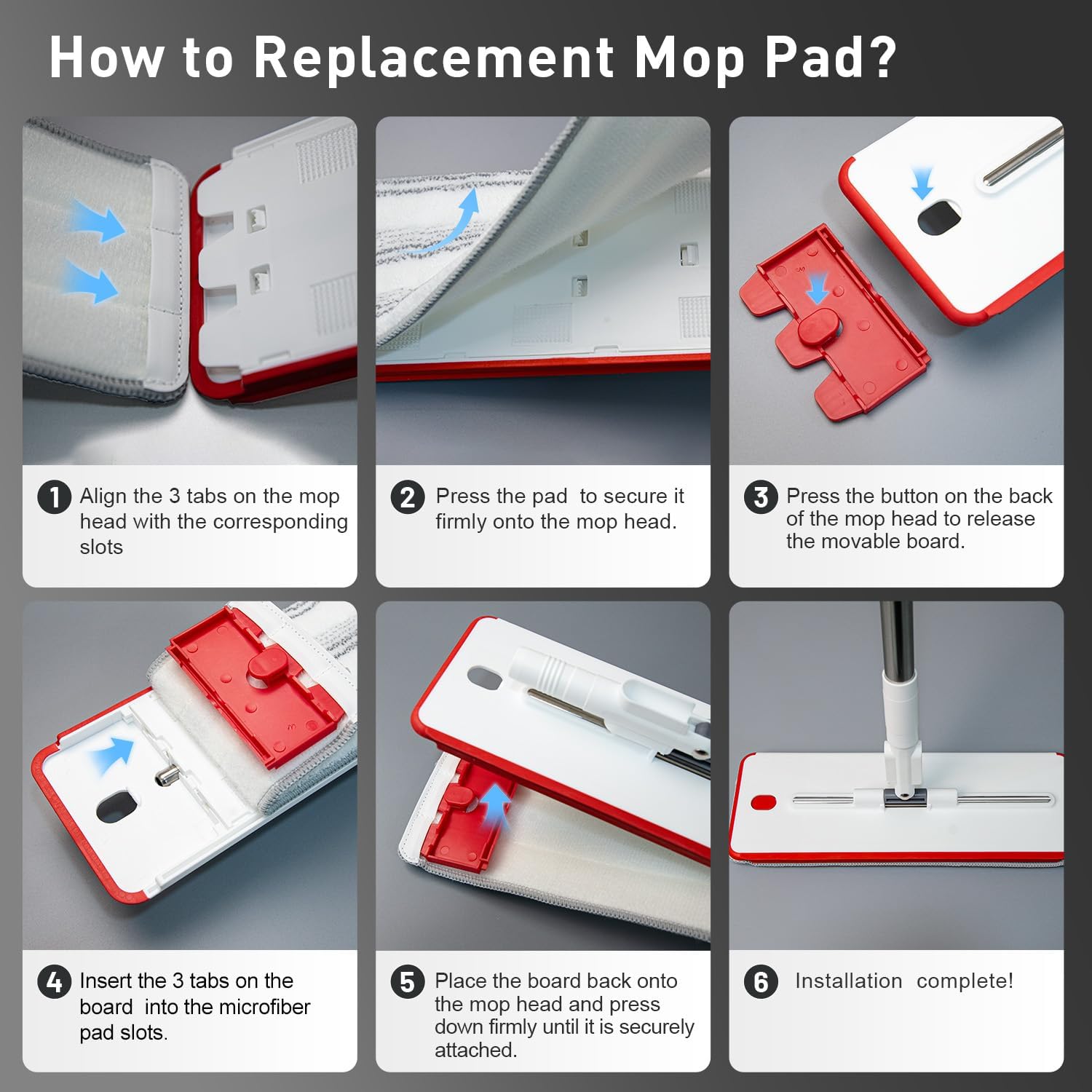 How to Replacement Mop Pad?

1 Align the 3 tabs on the mop head with the corresponding slots

2 Press the pad to secure it firmly onto the mop head.

3 Press the button on the back of the mop head to release the movable board.

4 Insert the 3 tabs on the board into the microfiber pad slots.

5 Place the board back onto the mop head and press down firmly until it is securely attached.

6 Installation complete!