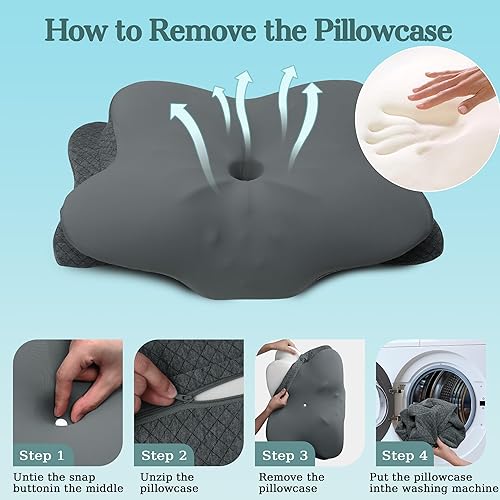 How to Remove the Pillowcase

Step 1
Untie the snap buttonin the middle

Step 2
Unzip the pillowcase

Step 3
Remove the pillowcase

Step 4
Put the pillowcase inthe washing machine